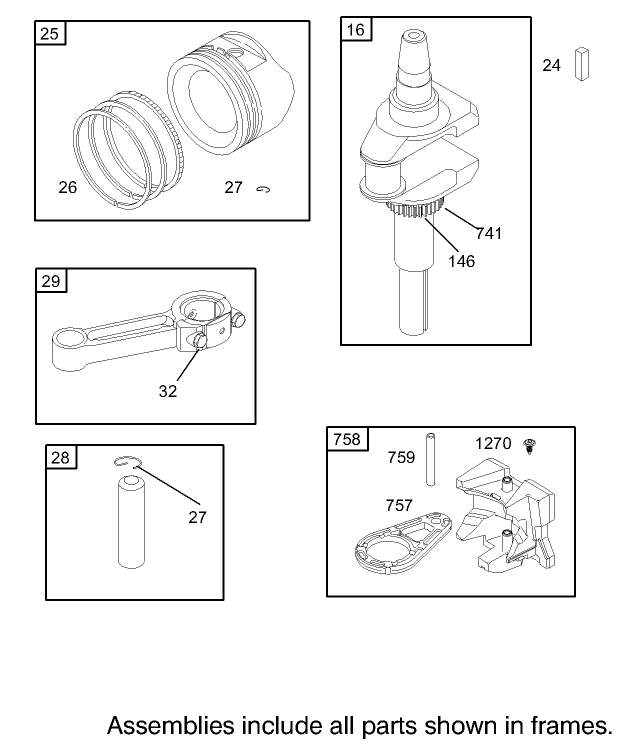 25

26

27

16

24

741

146

29

32

28

27

758

759

1270

757

Assemblies include all parts shown in frames.