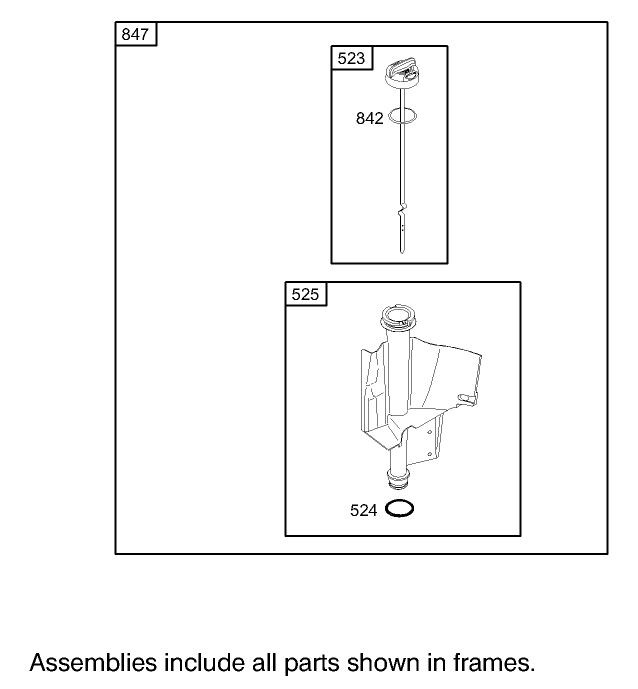 847

523

842

525

524

Assemblies include all parts shown in frames.