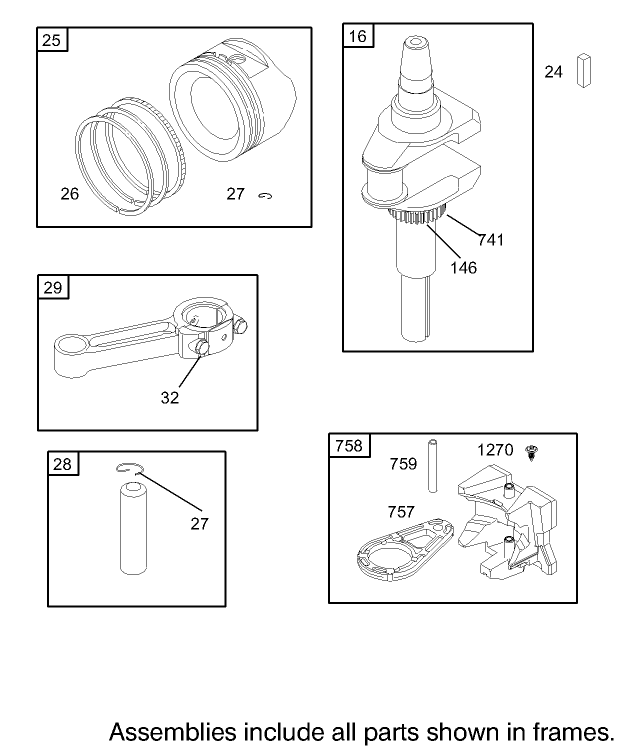 25
26
27
16
24
741
146
29
32
28
27
758
759
1270
757

Assemblies include all parts shown in frames.