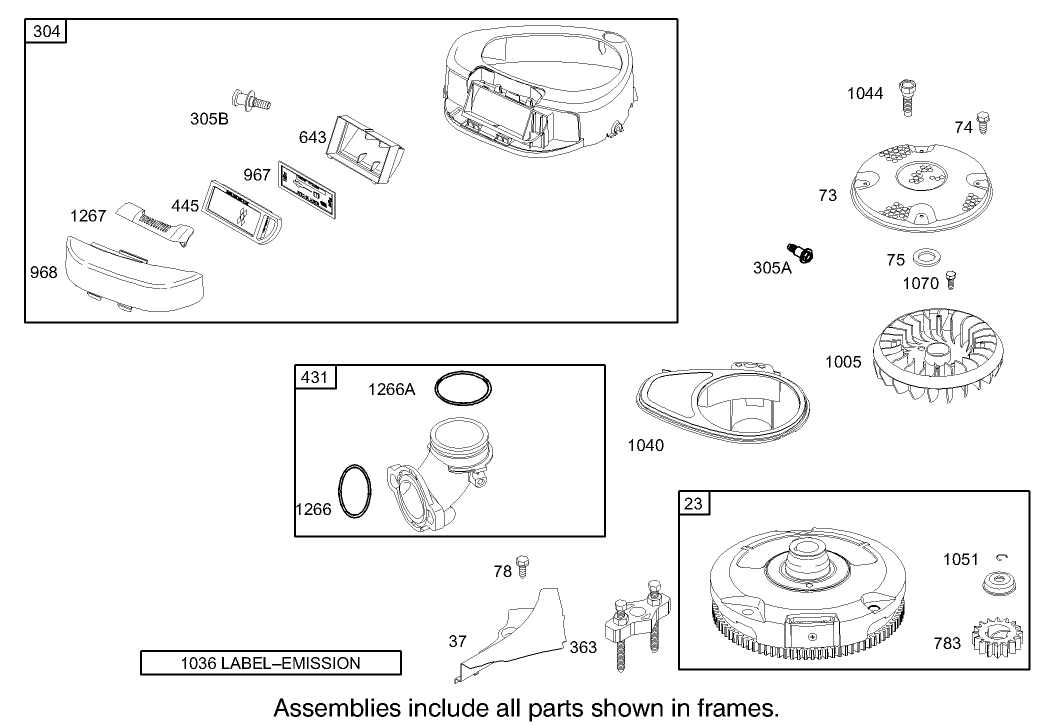 304

305B

643

967

445

1267

968

1044

74

73

305A

75

1070

1005

431

1266A

1266

1040

23

1051

783

78

37

363

1036 LABEL–EMISSION

Assemblies include all parts shown in frames.