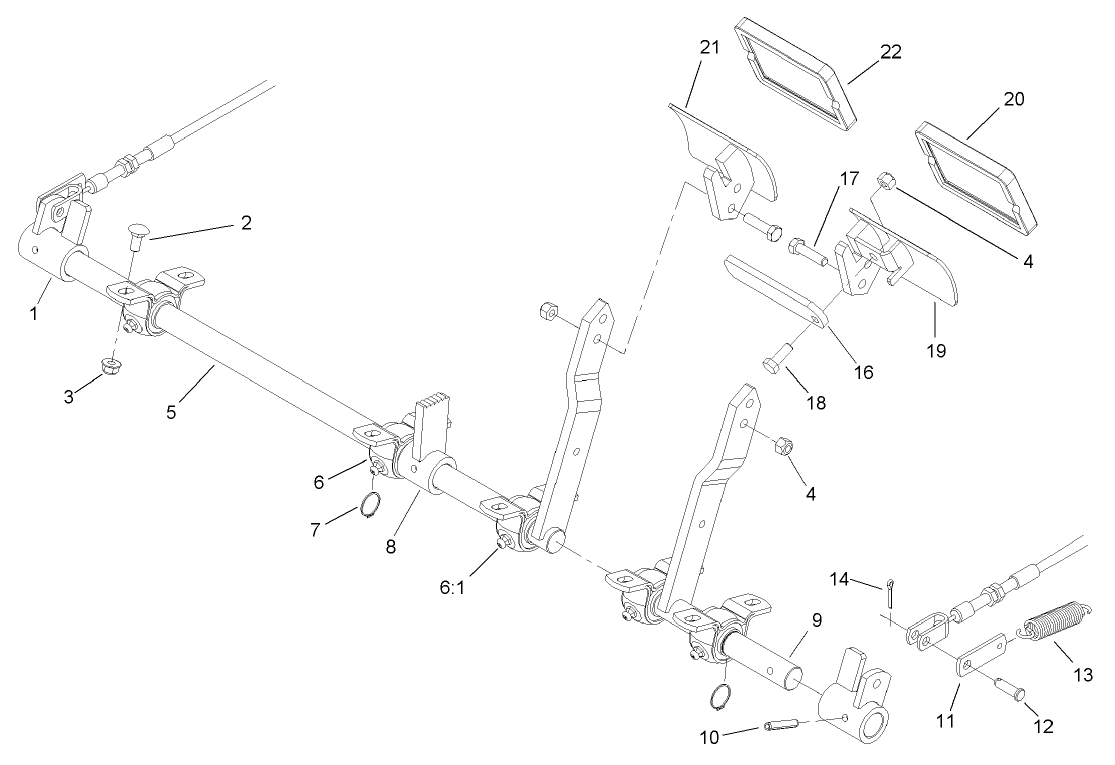 21
22
20
17
4
2
1
19
16
18
3
5
4
6
7
8
6:1
9
14
13
11
12
10