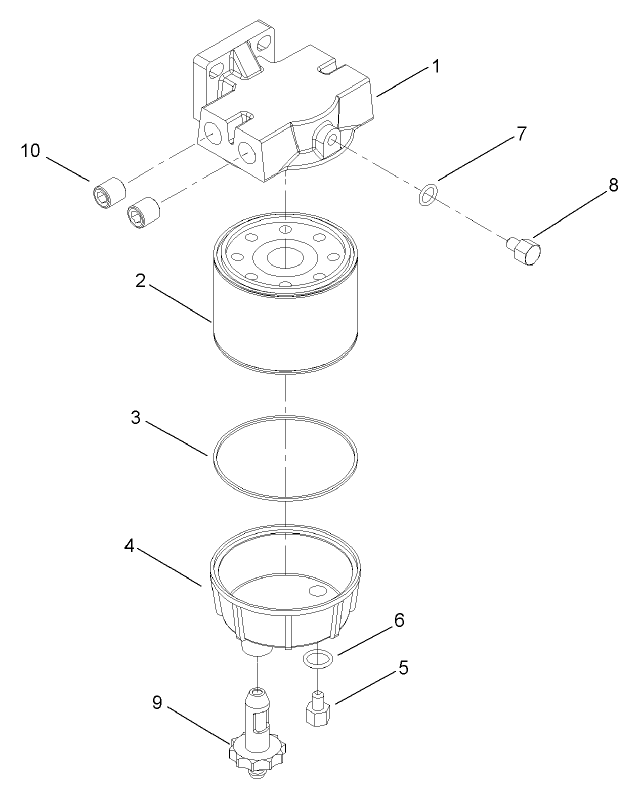 1
10
7
8
2
3
4
6
5
9