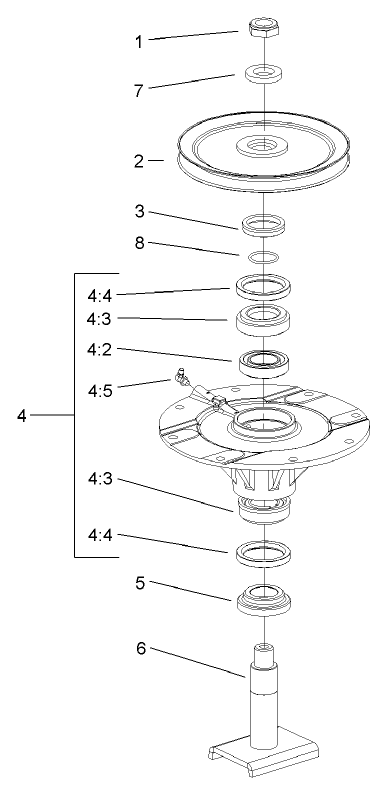 1
7
2
3
8
4:4
4:3
4:2
4:5
4
4:3
4:4
5
6