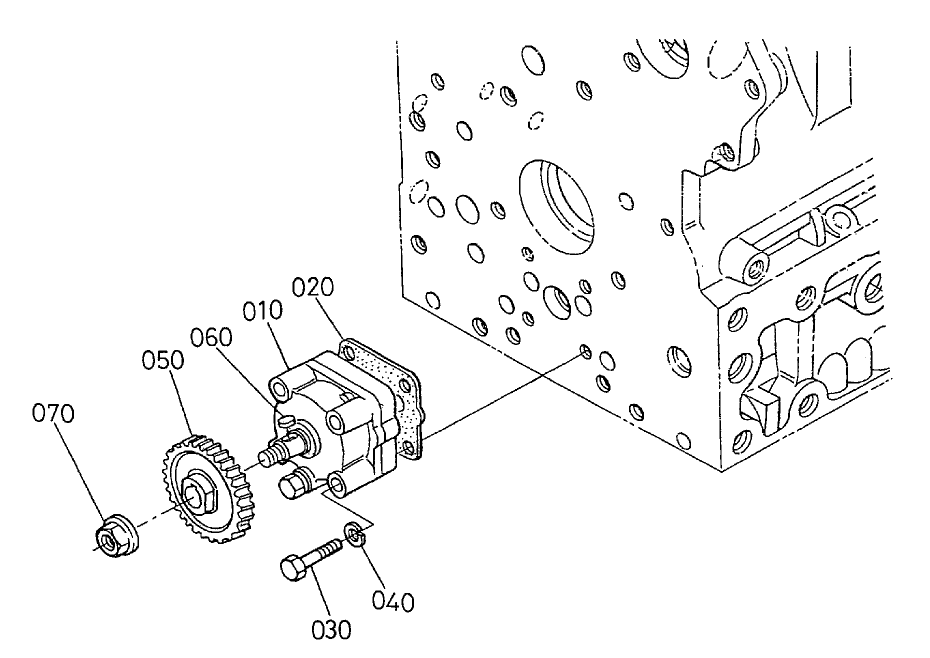 020
010
060
050
070
040
030