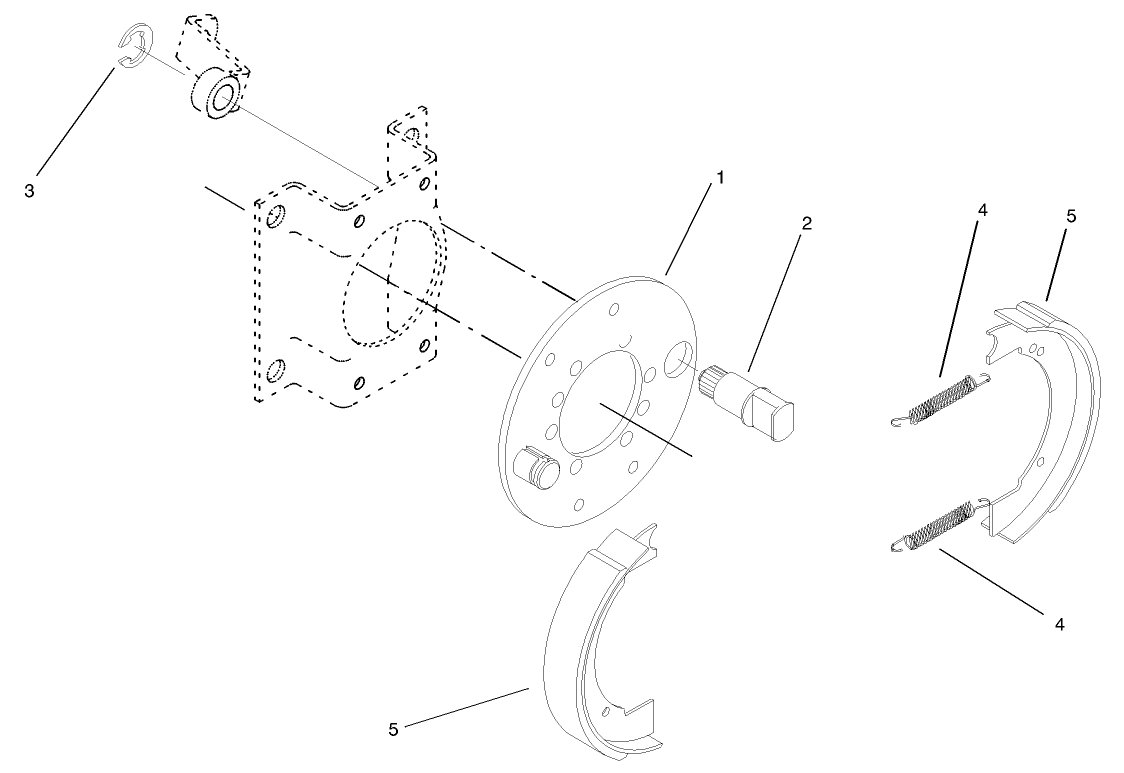 3

1

2

4

5

4

5