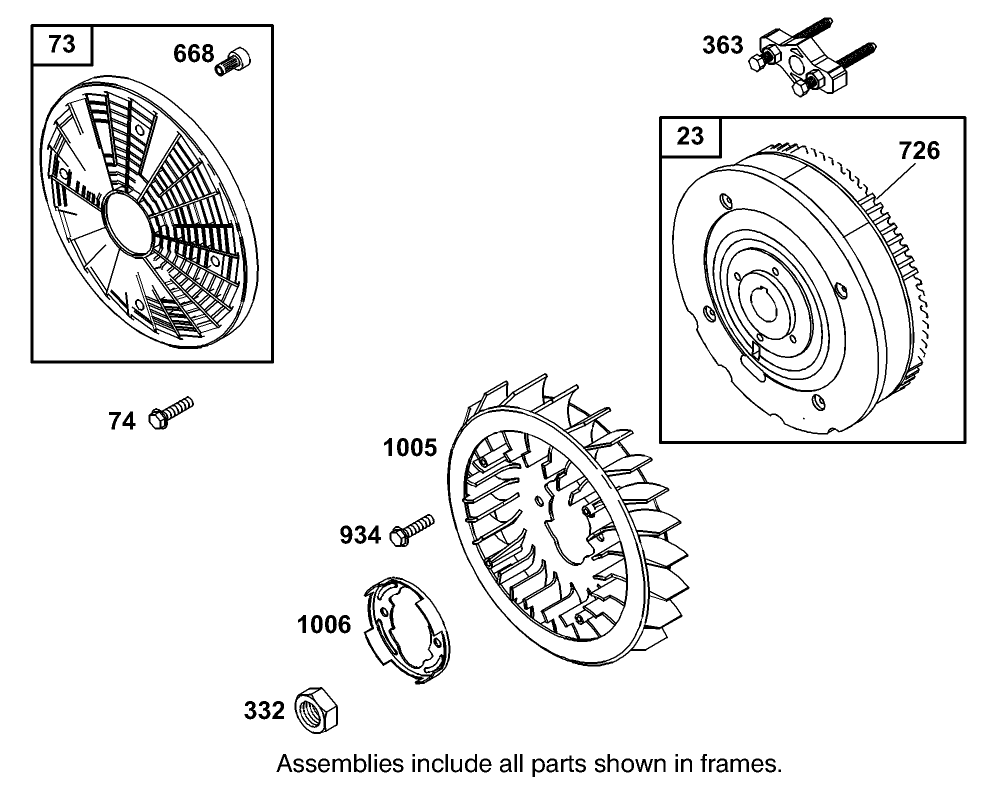 73
668
363
23
726
74
1005
934
1006
332
Assemblies include all parts shown in frames.