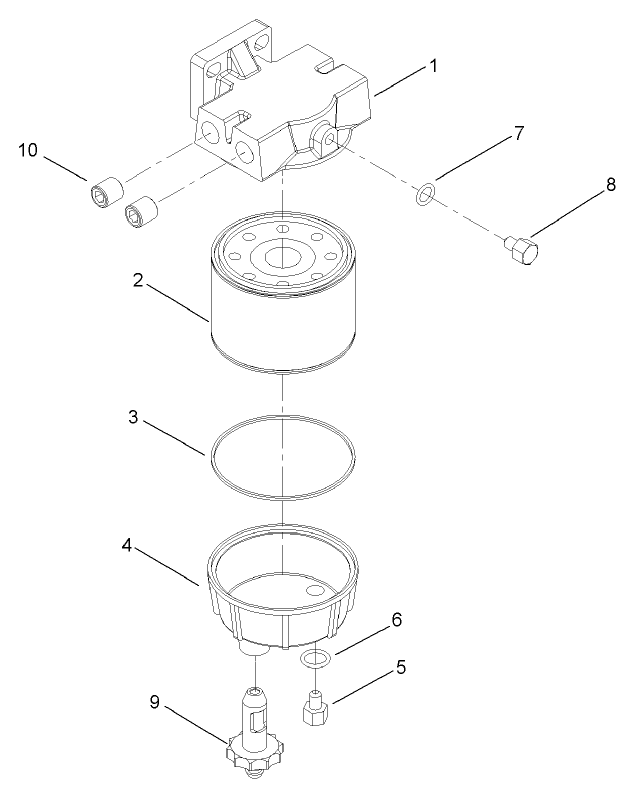 1
10
7
8
2
3
4
6
5
9