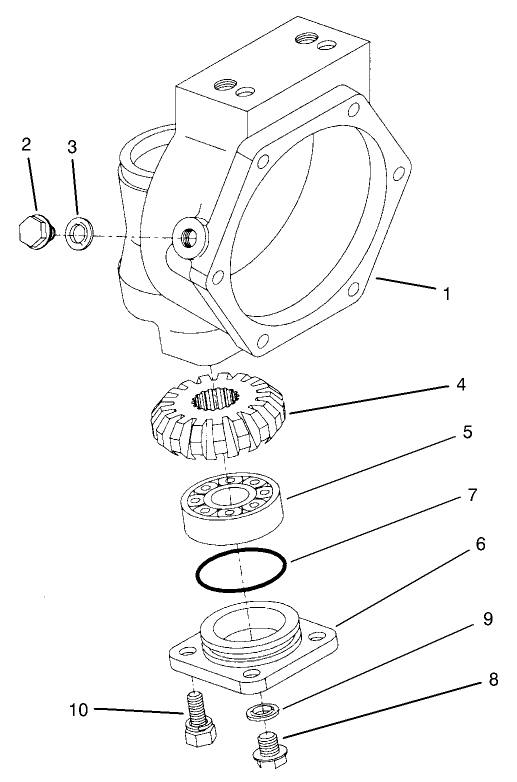 2
3
1
4
5
7
6
9
8
10