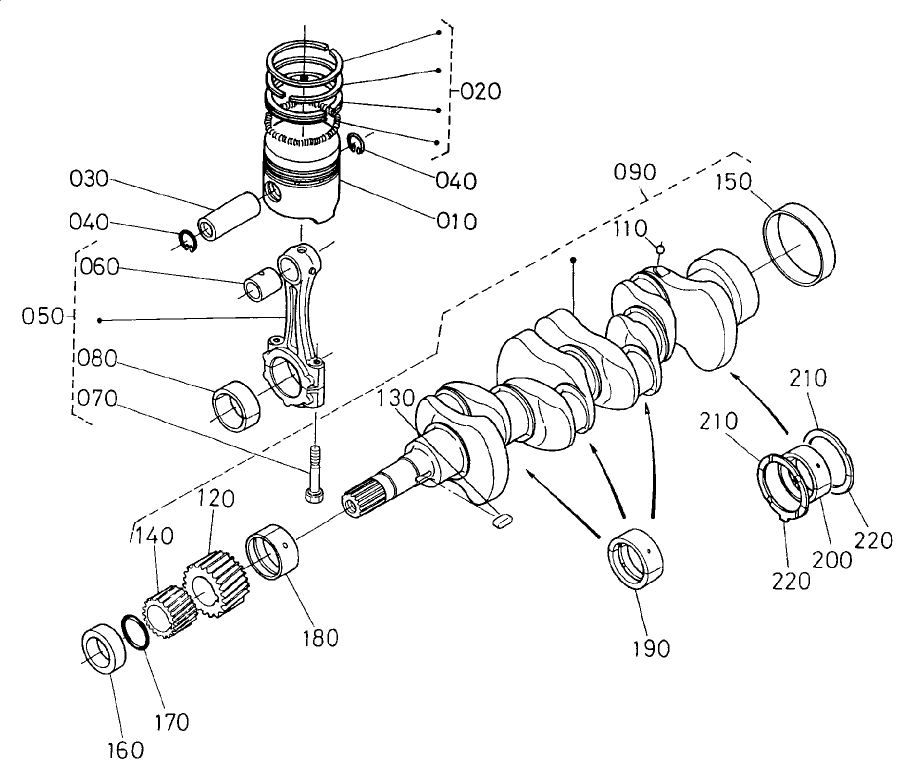 020
040
030
010
040
090
150
110
060
050
080
070
130
210
210
120
140
220
200
220
180
190
170
160