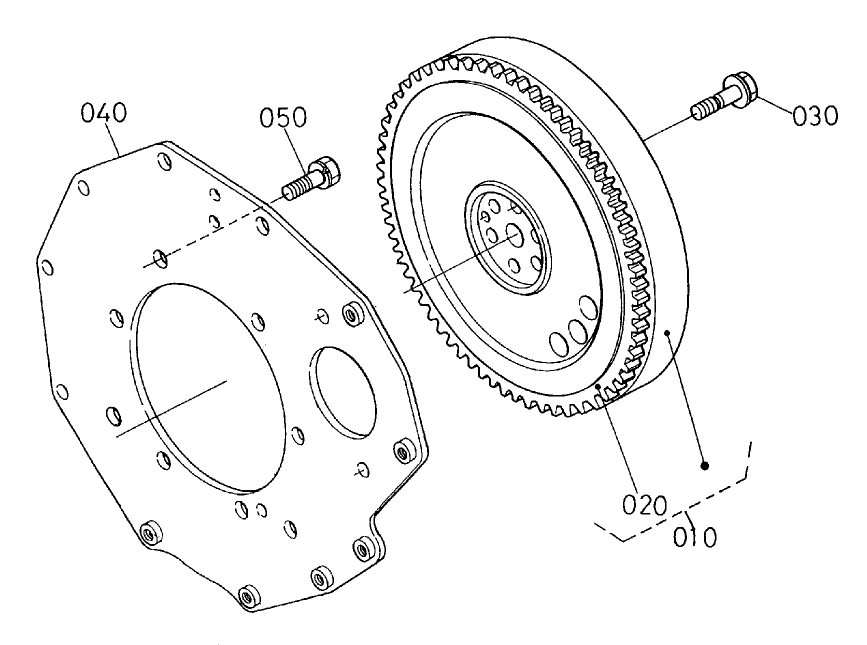 040
050
030
020
010