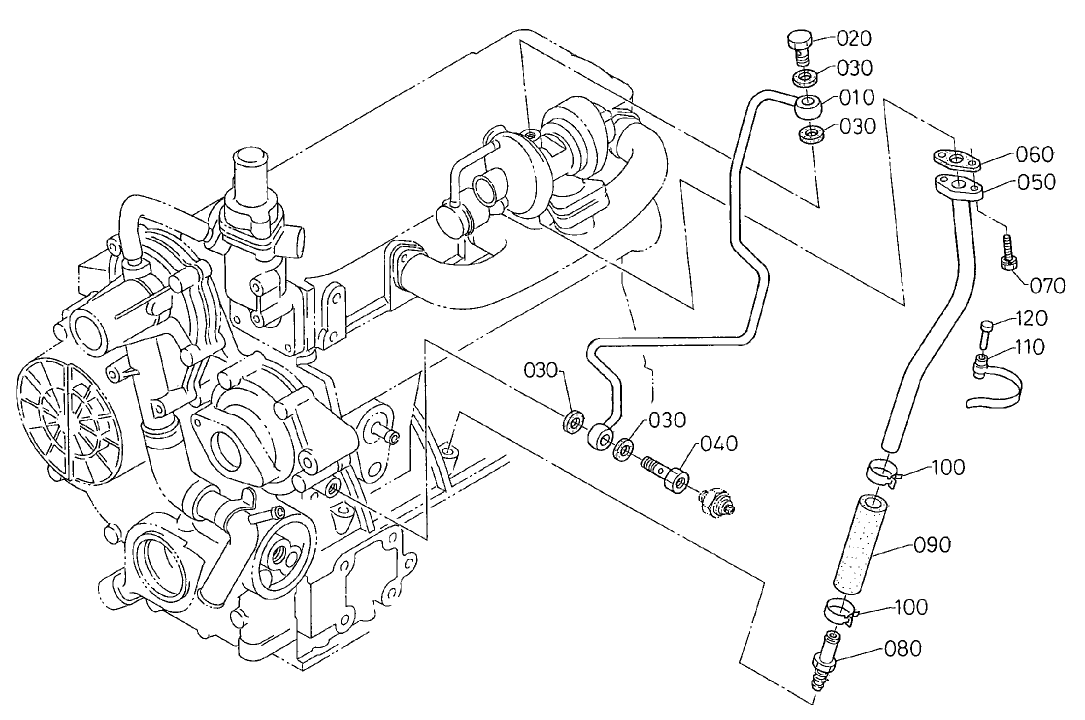 020
030
010
030
060
050
070
120
110
030
030
040
100
090
100
080