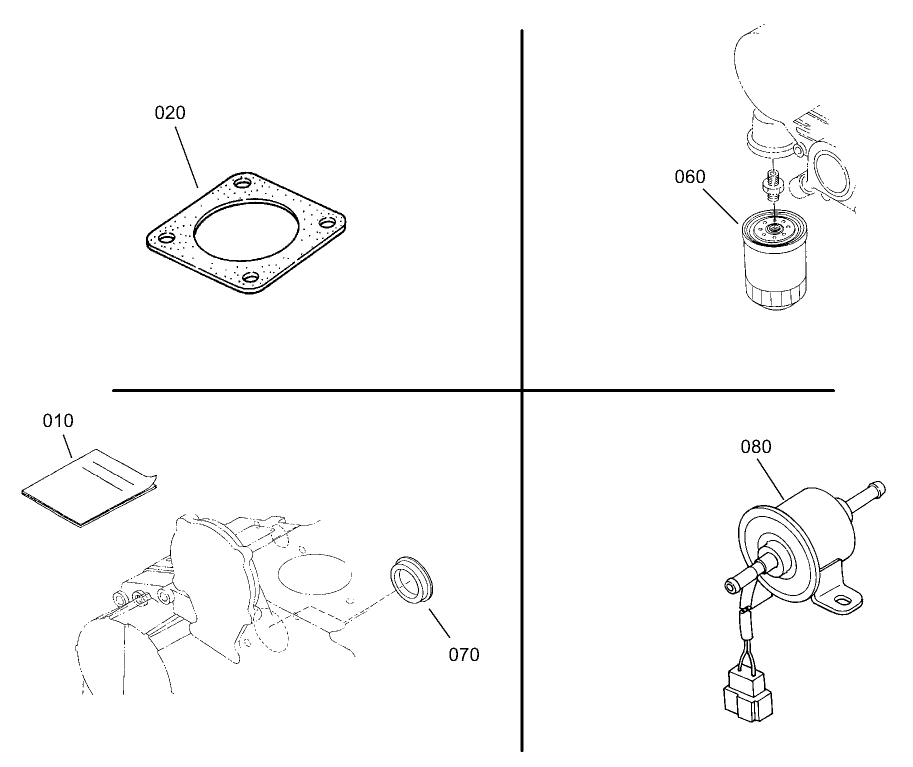 020

060

010

070

080