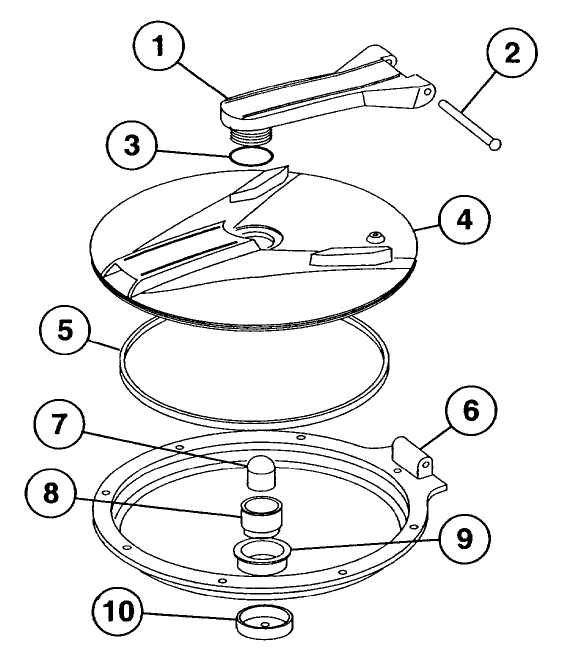 1
2
3
4
5
6
7
8
9
10