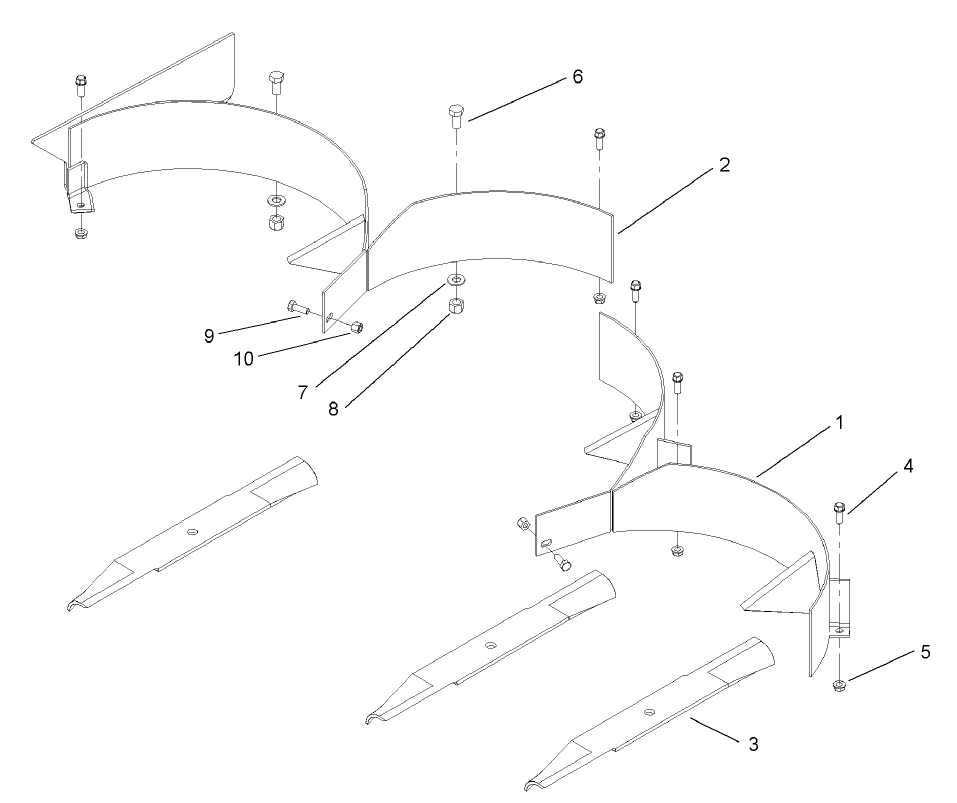 6
2
9
10
7
8
1
4
5
3