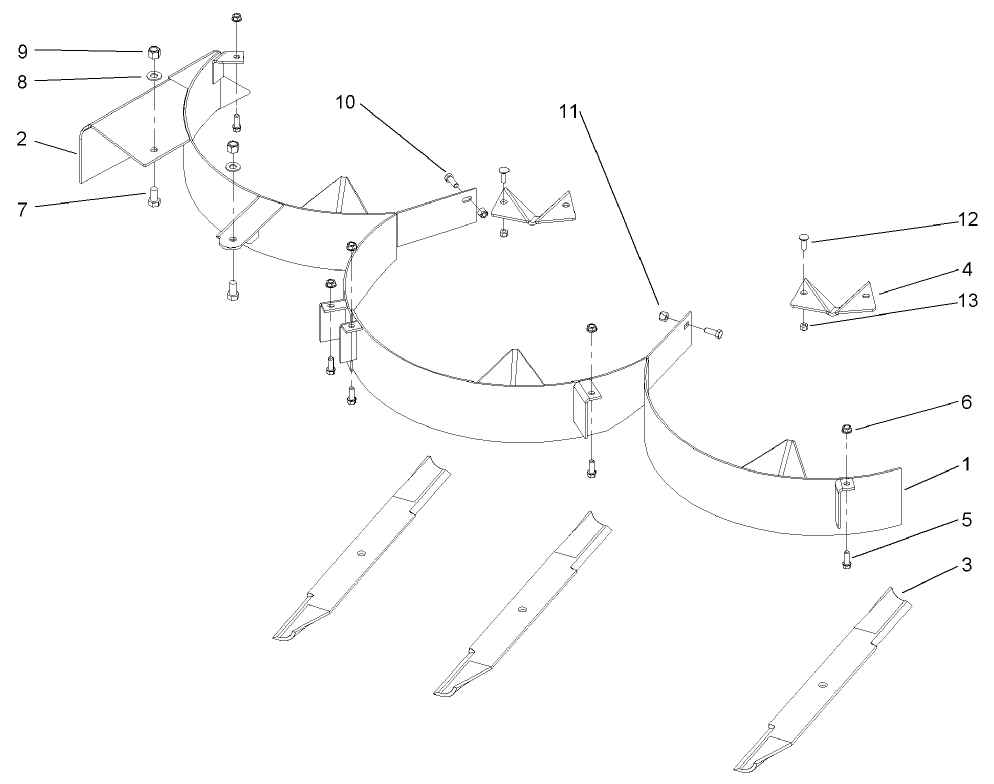 9
8
2
7
10
11
12
4
13
6
1
5
3