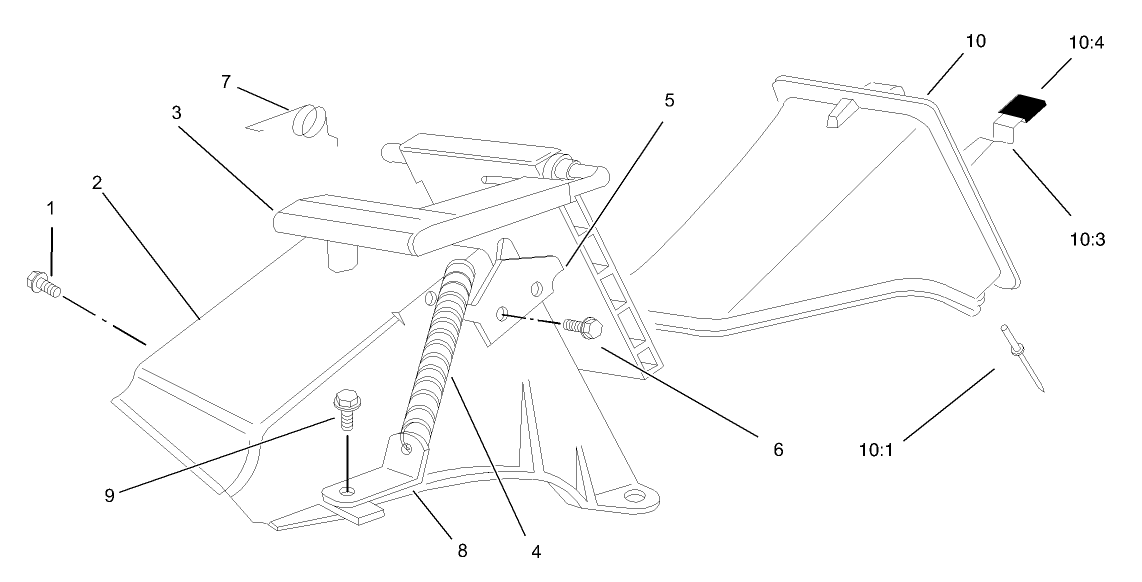 7
3
2
1
5
10
10:4
10:3
6
10:1
9
8
4