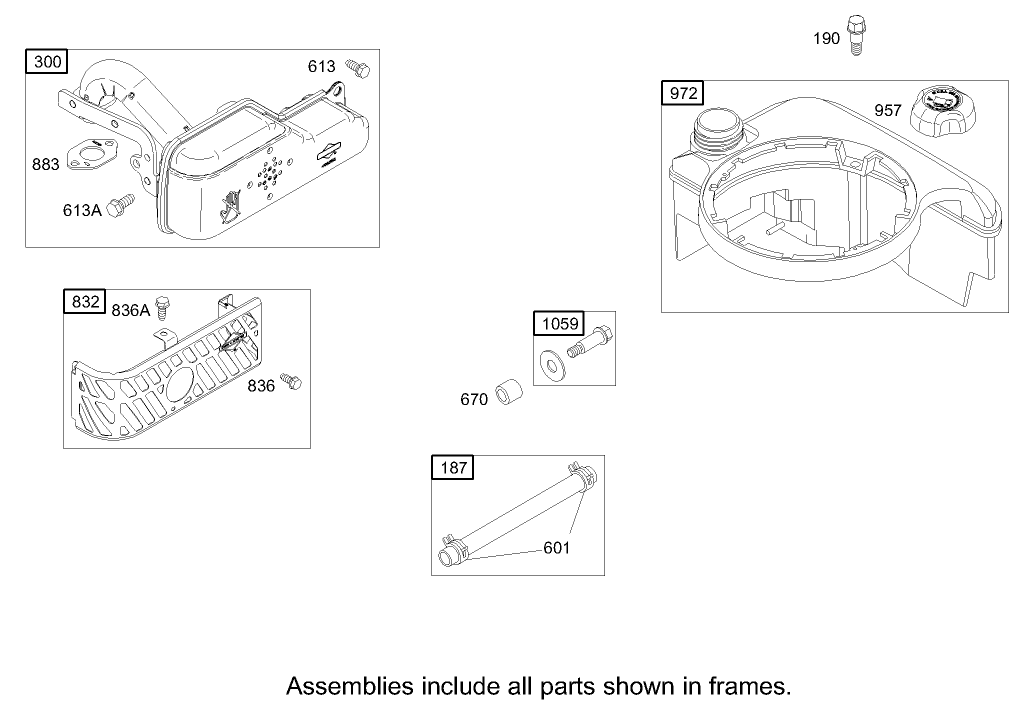 300
613
883
613A

190
972
957

832
836A
836

1059
670

187
601

Assemblies include all parts shown in frames.