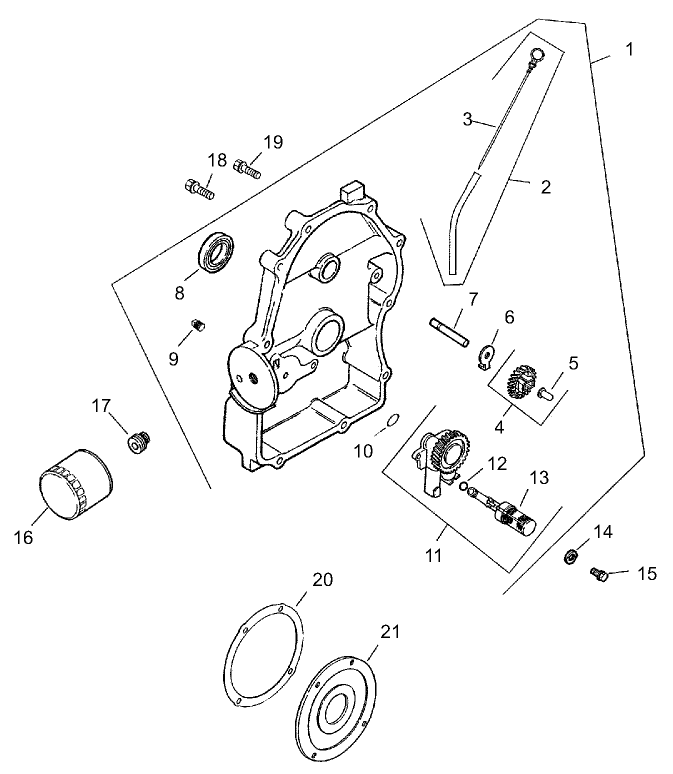 1
3
2
19
18
8
7
6
9
5
4
17
10
12
13
16
11
14
15
20
21