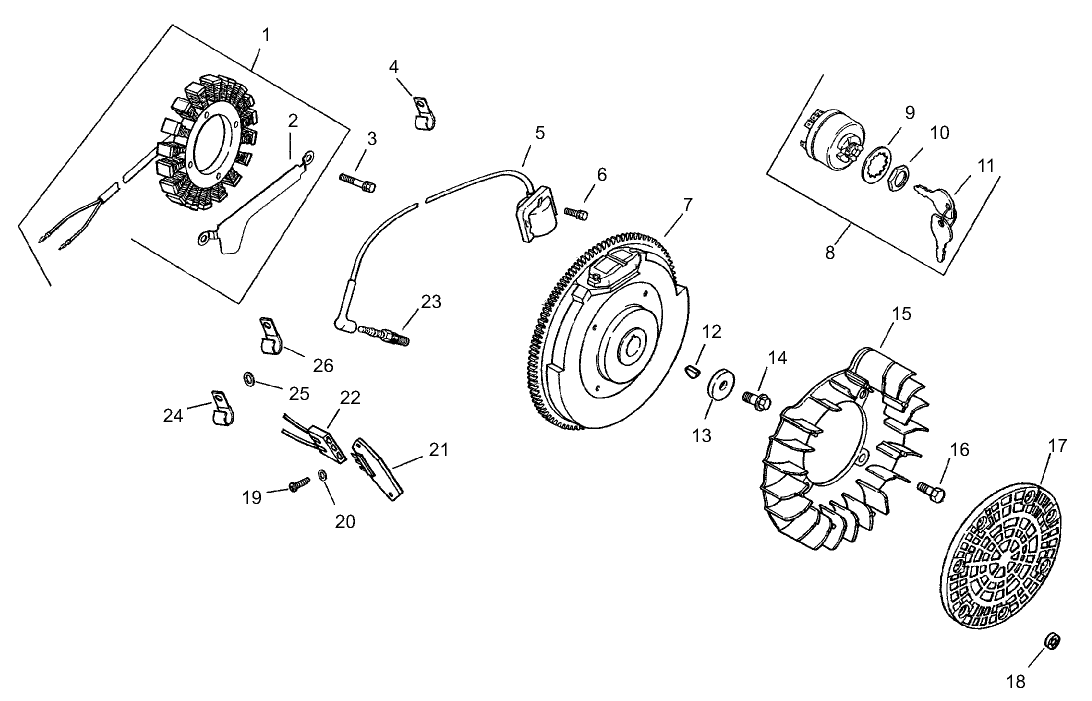 1
2
3
4
5
6
7
8
9
10
11
12
13
14
15
16
17
18
19
20
21
22
23
24
25
26