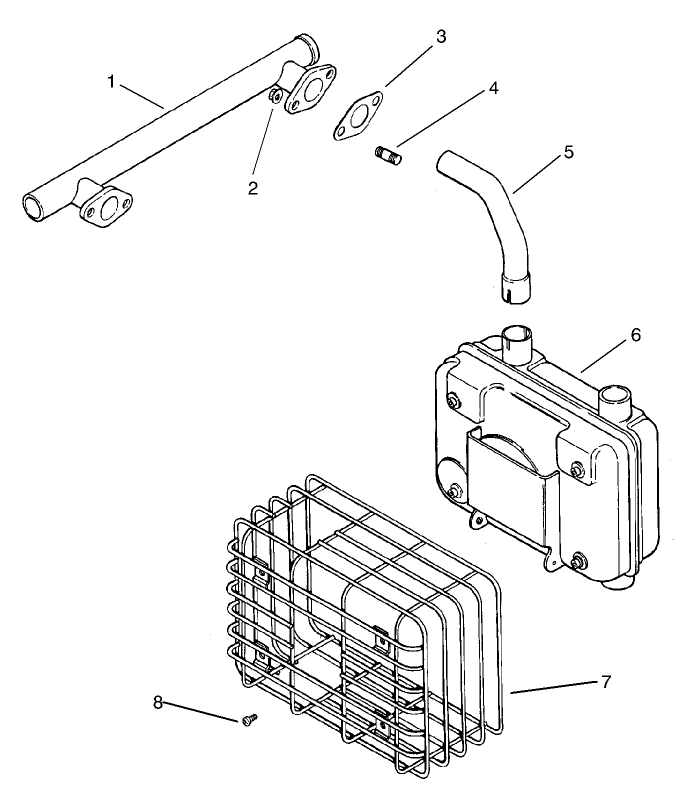 1
2
3
4
5
6
7
8