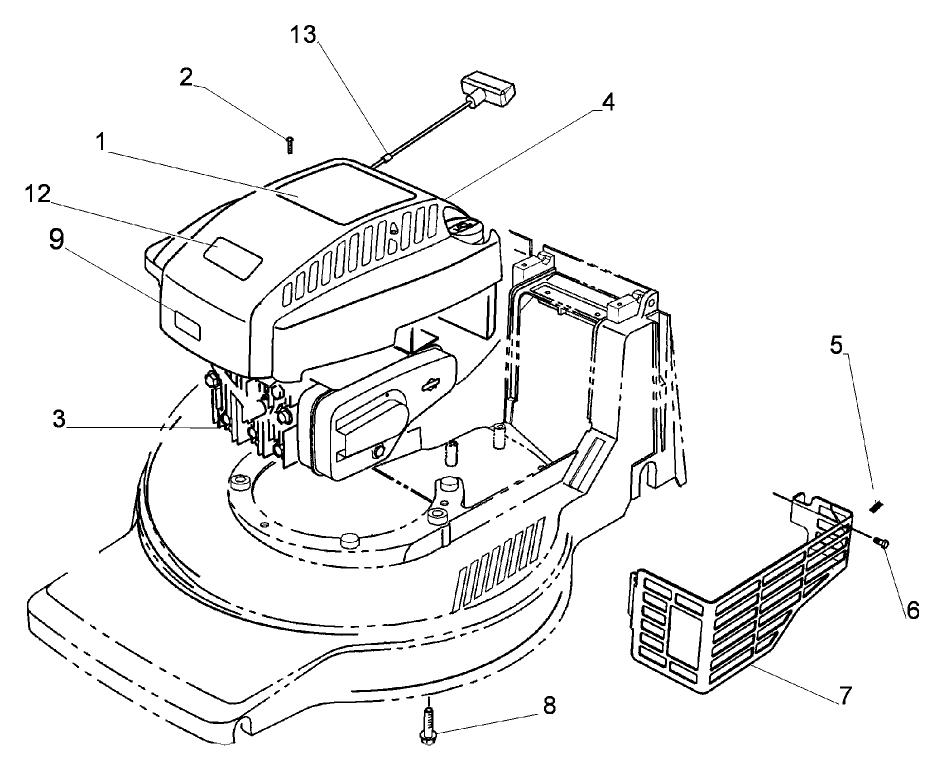 13
2
4
1
12
9
5
3
6
7
8