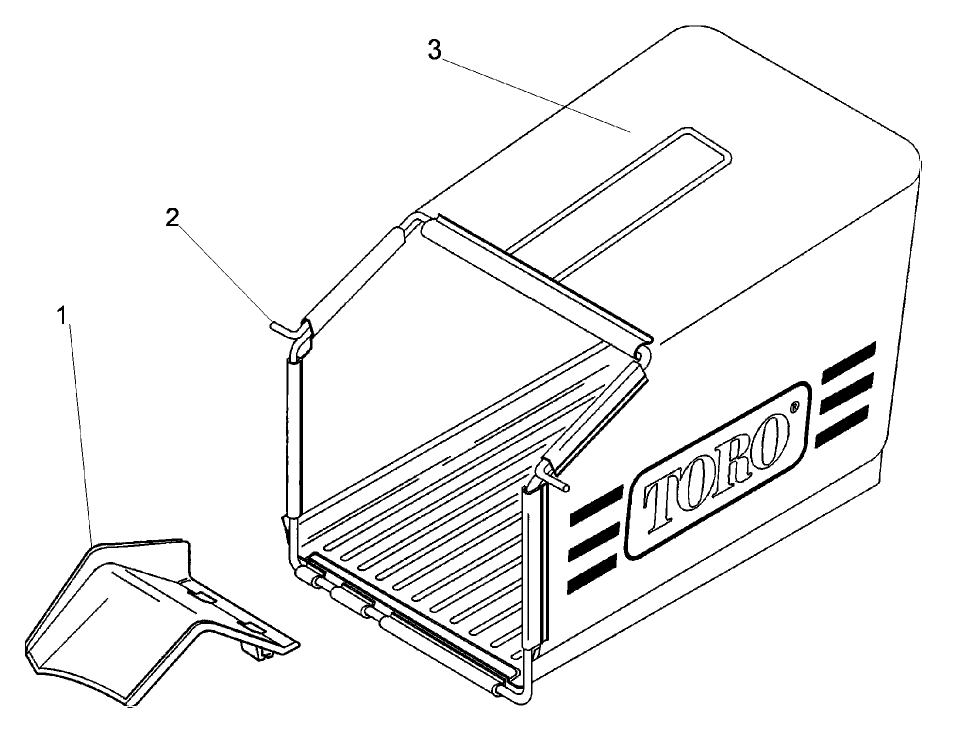 3
2
1
TORO®