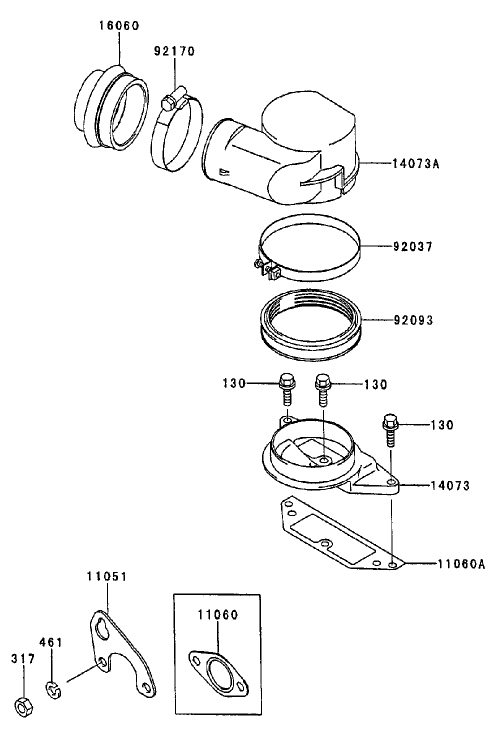 16060
92170
14073A
92037
92093
130
130
130
14073
11060A
11051
11060
461
317