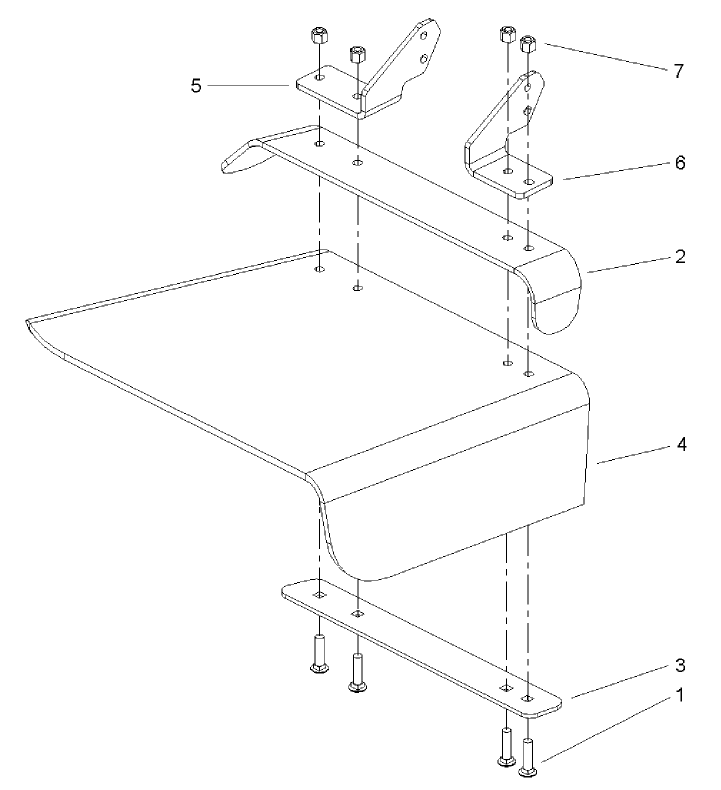 5
7
6
2
4
3
1