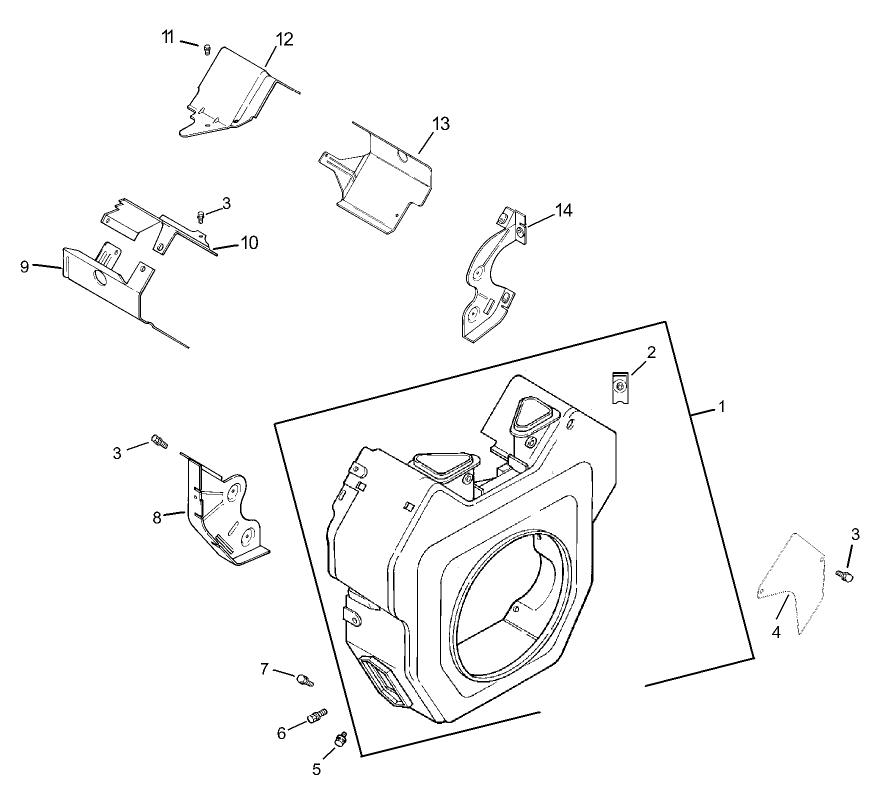 11
12
13
3
10
9
14
2
1
3
8
3
4
7
6
5