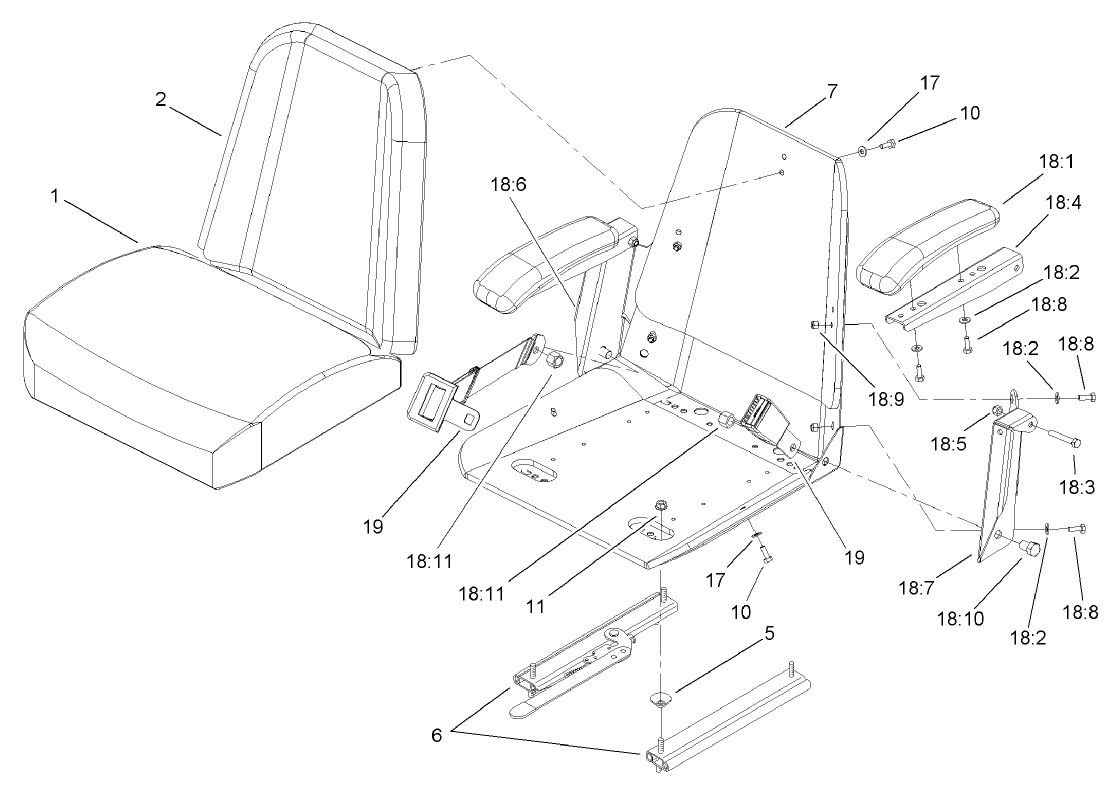 2
1
7
17
10
18:6
18:1
18:4
18:2
18:8
18:9
18:2
18:8
18:5
18:3
19
18:11
18:11
11
19
17
10
18:7
18:10
18:2
18:8
5
6