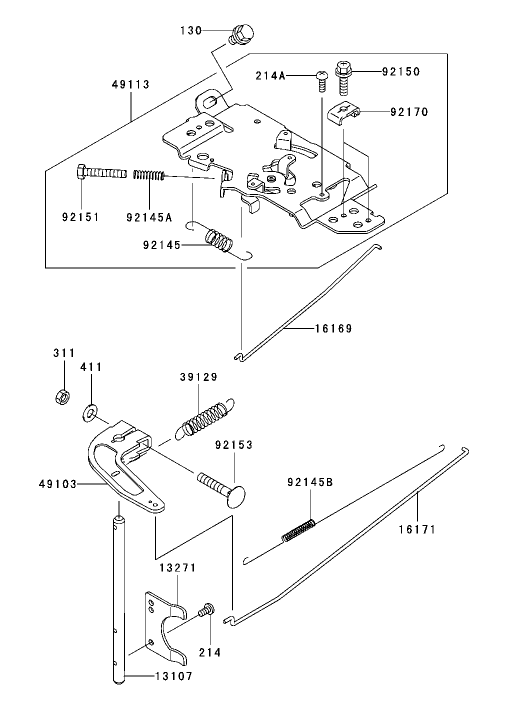 130
49113
214A
92150
92170
92151
92145A
92145
16169
311
411
39129
92153
49103
92145B
16171
13271
214
13107