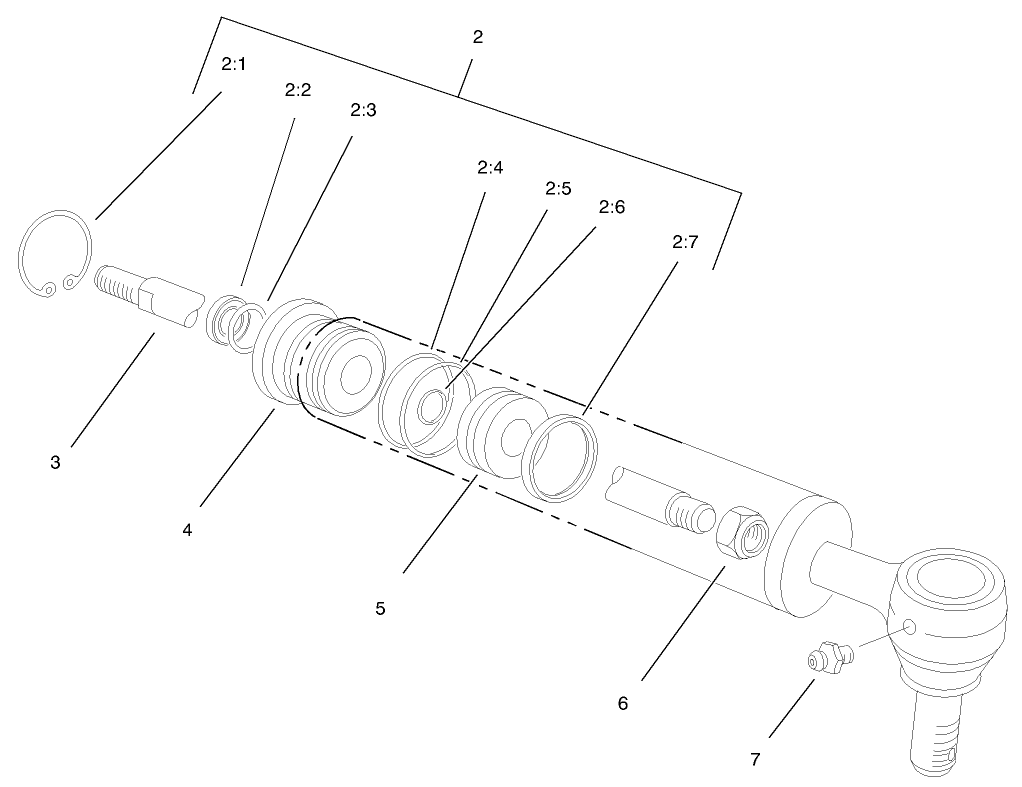 2
2:1
2:2
2:3
2:4
2:5
2:6
2:7
3
4
5
6
7