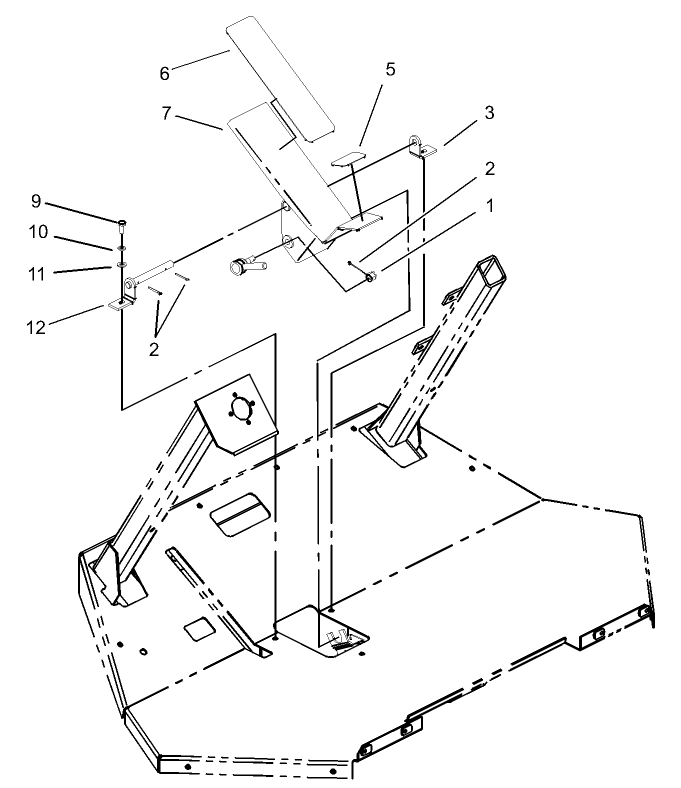 6
5
7
3
2
1
9
10
11
12
2