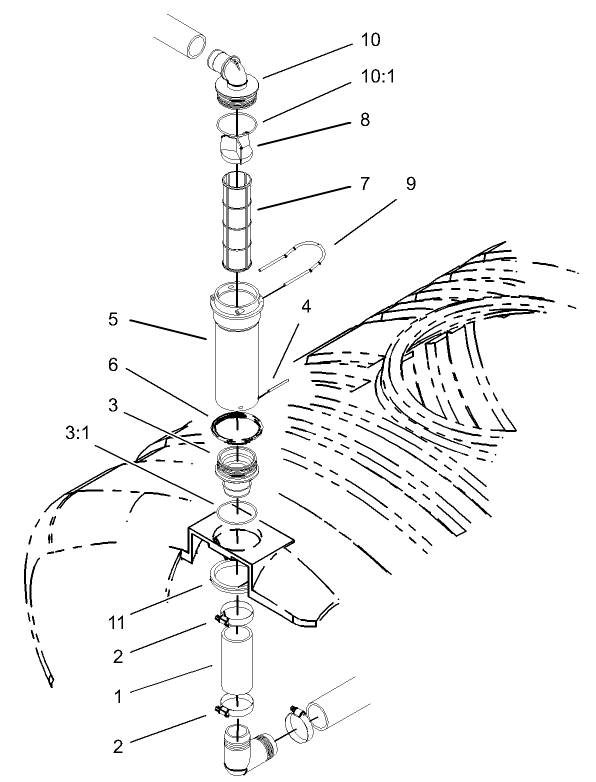 10
10:1
8
7
9
5
4
6
3
3:1
11
2
1
2