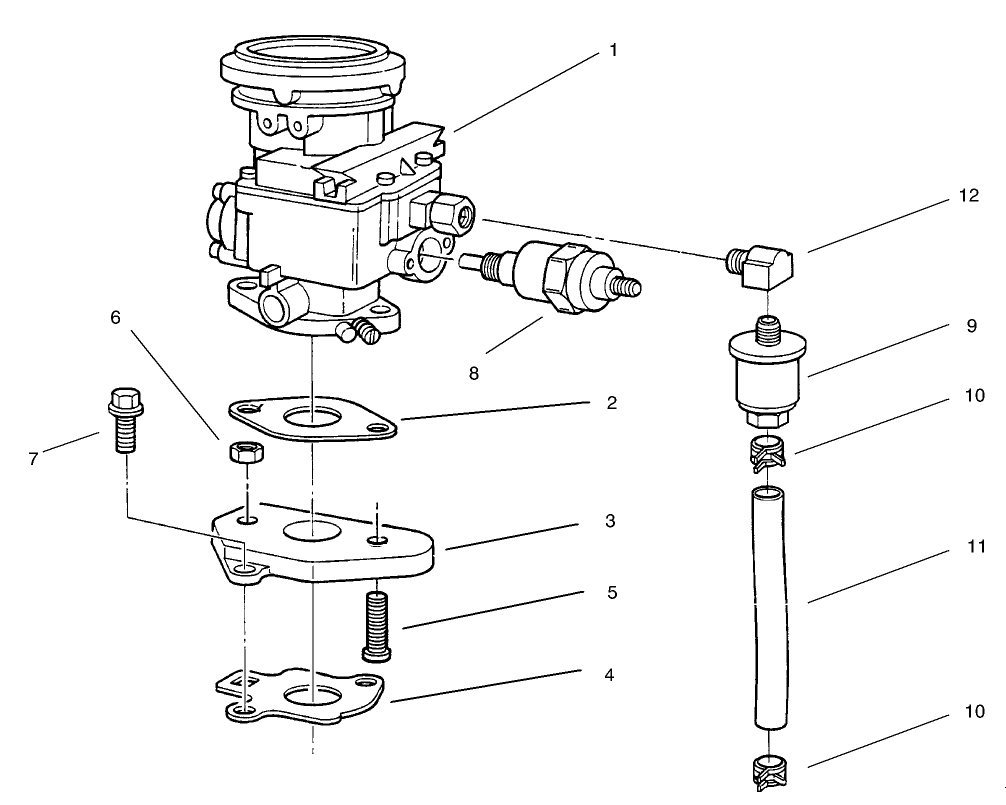 1
12
6
8
9
2
10
7
3
11
5
4
10