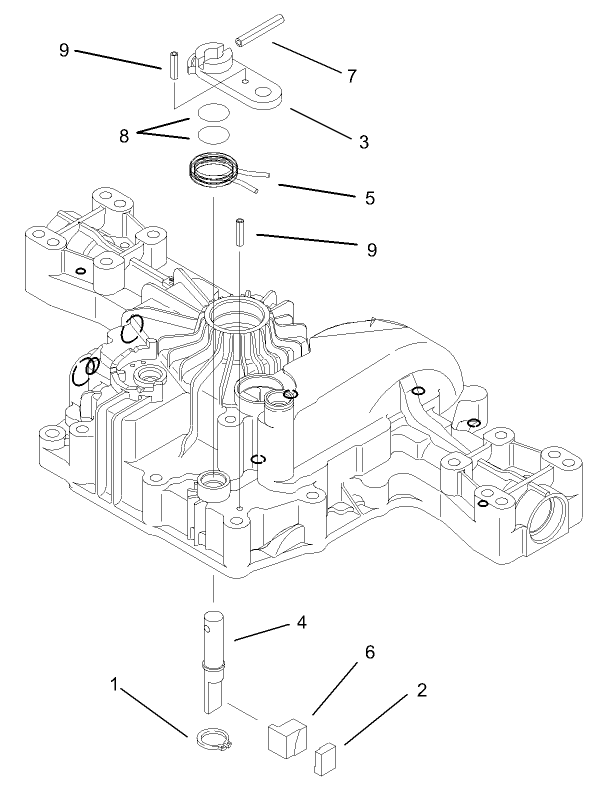 9
7
8
3
5
9
4
6
1
2