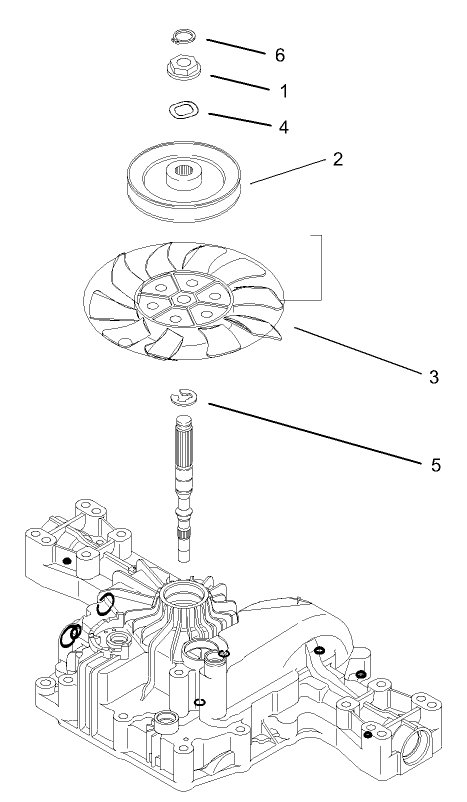 6
1
4
2
3
5