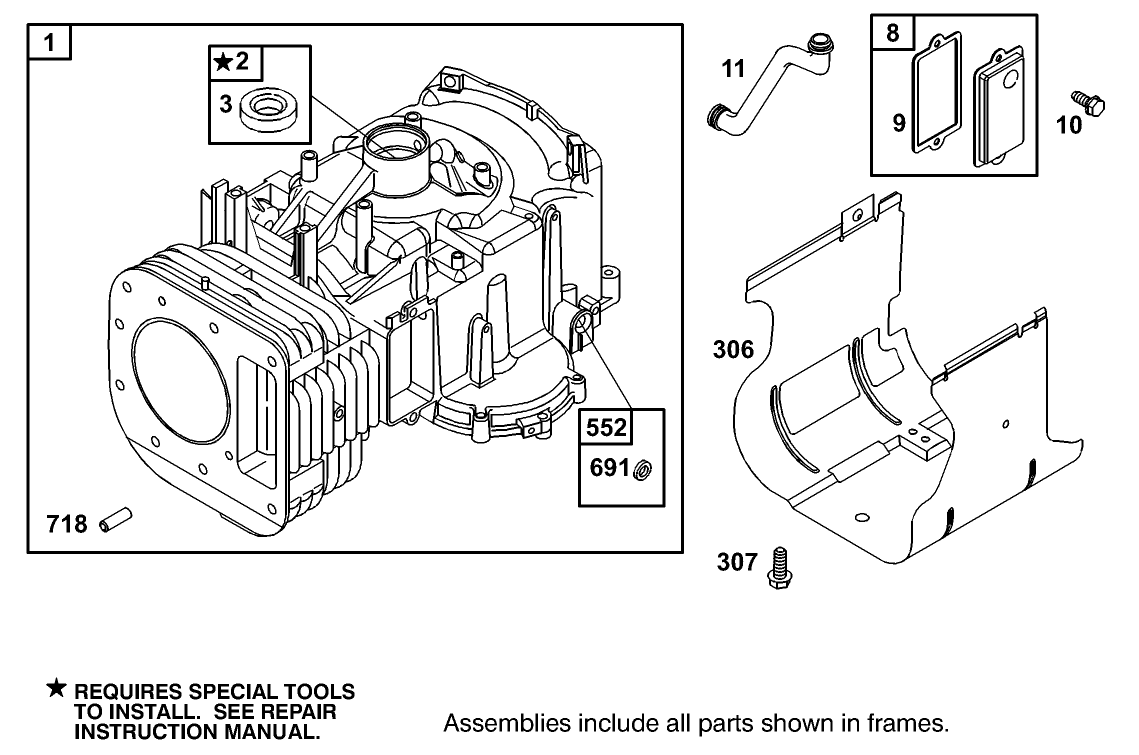 1
★2
3
552
691
718
11
8
9
10
306
307

★ REQUIRES SPECIAL TOOLS TO INSTALL. SEE REPAIR INSTRUCTION MANUAL.

Assemblies include all parts shown in frames.