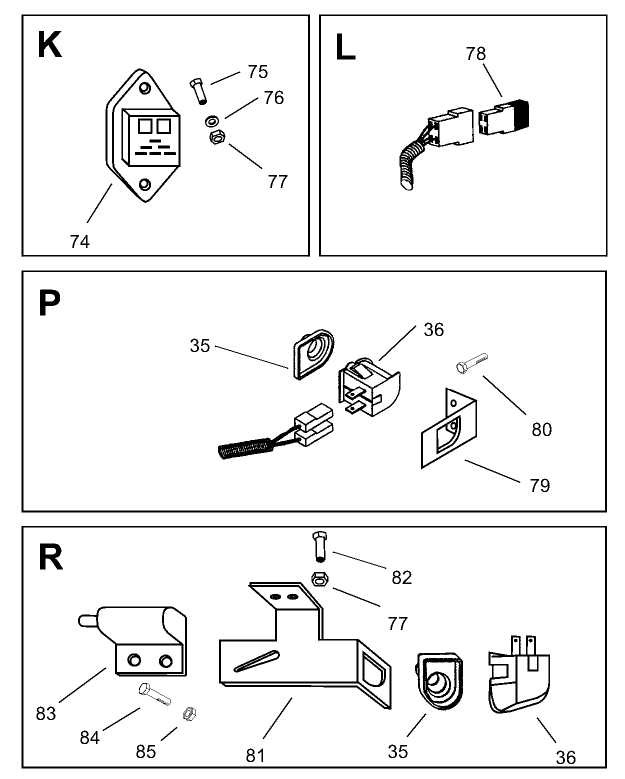 K

75
76
77
74

L

78

P

35
36
80
79

R

82
77
83
84
85
81
35
36