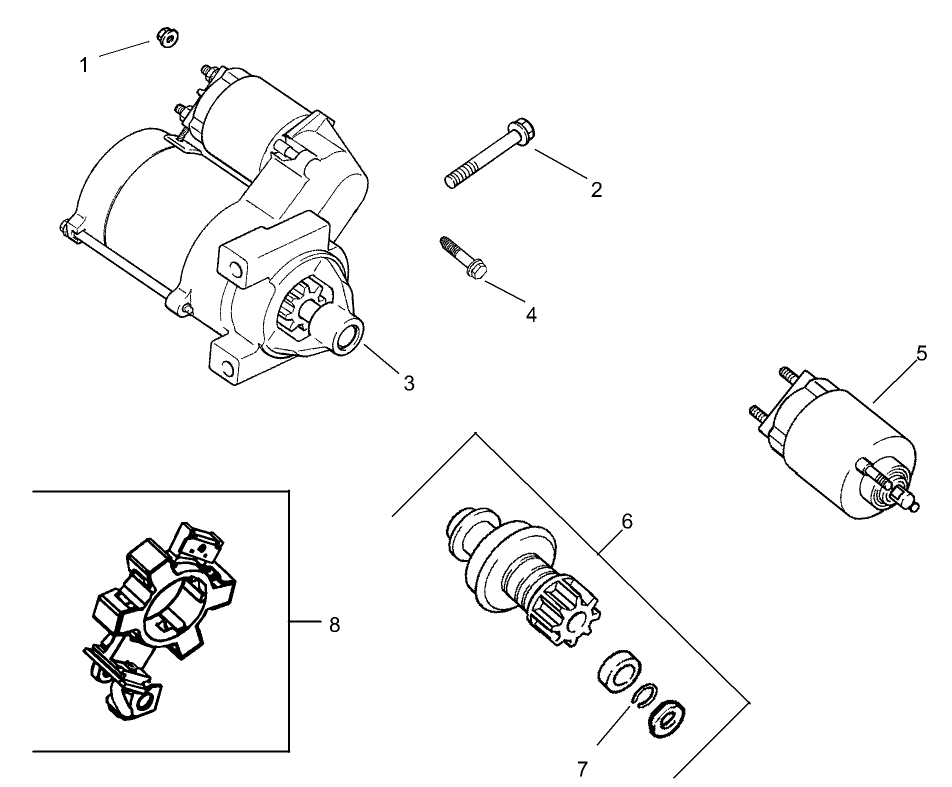 1
2
4
3
5
6
8
7