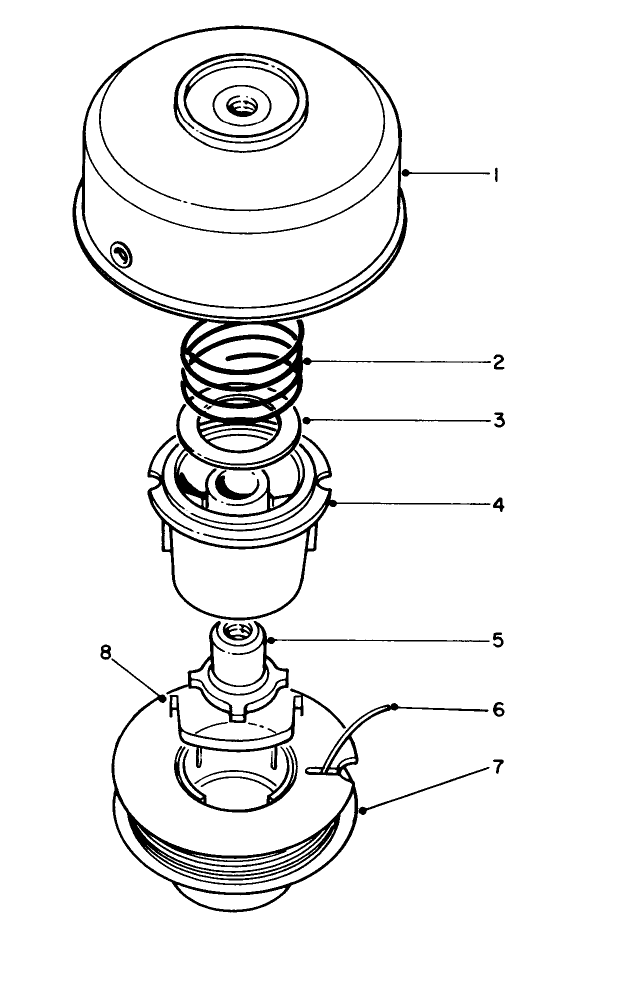 1
2
3
4
5
8
6
7