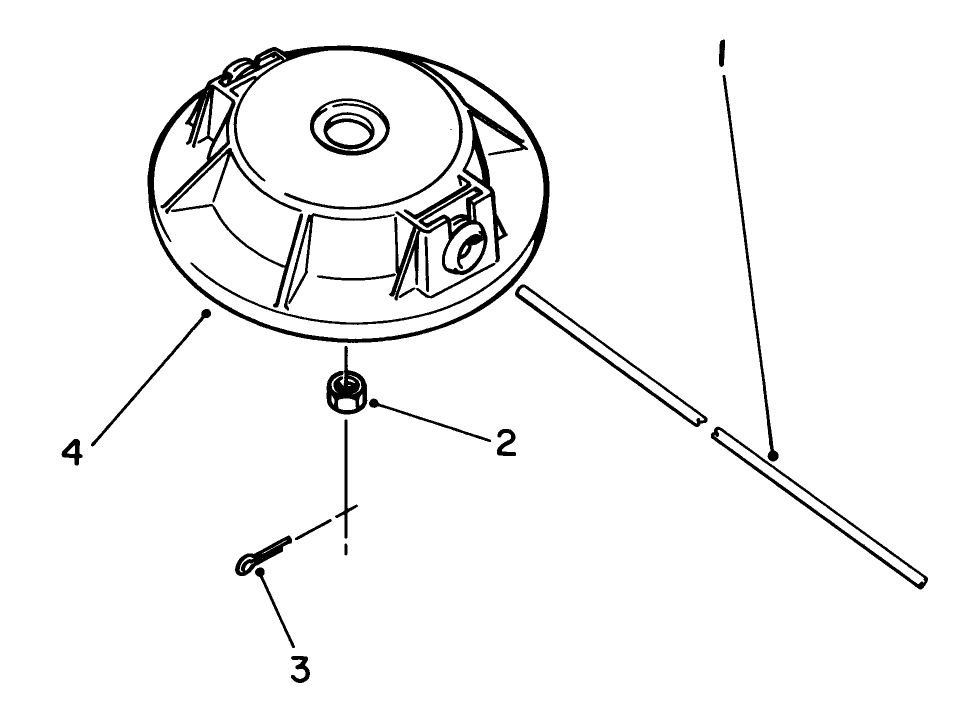 1
4
2
3