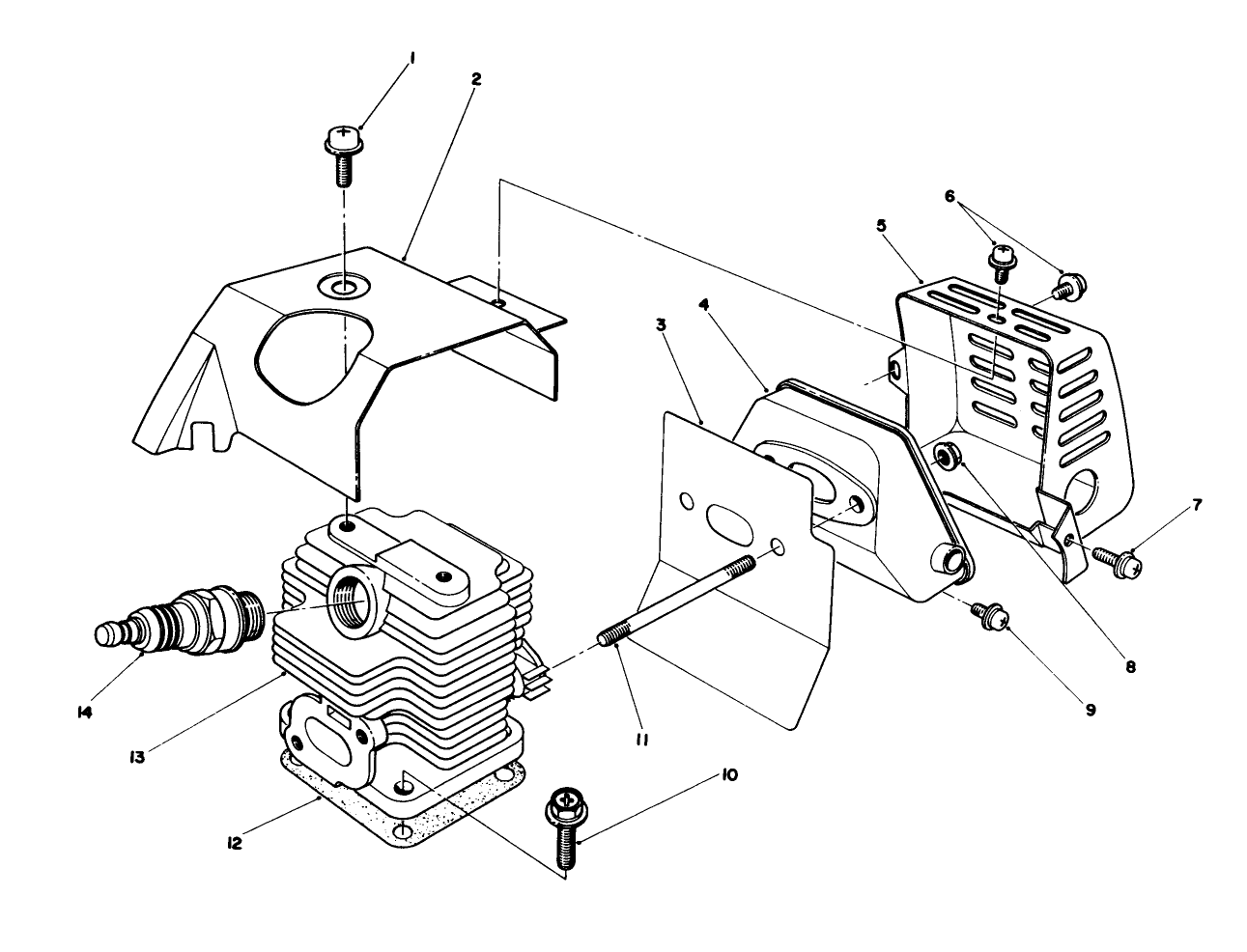 1
2
6
5
4
3
7
8
9
14
13
11
10
12