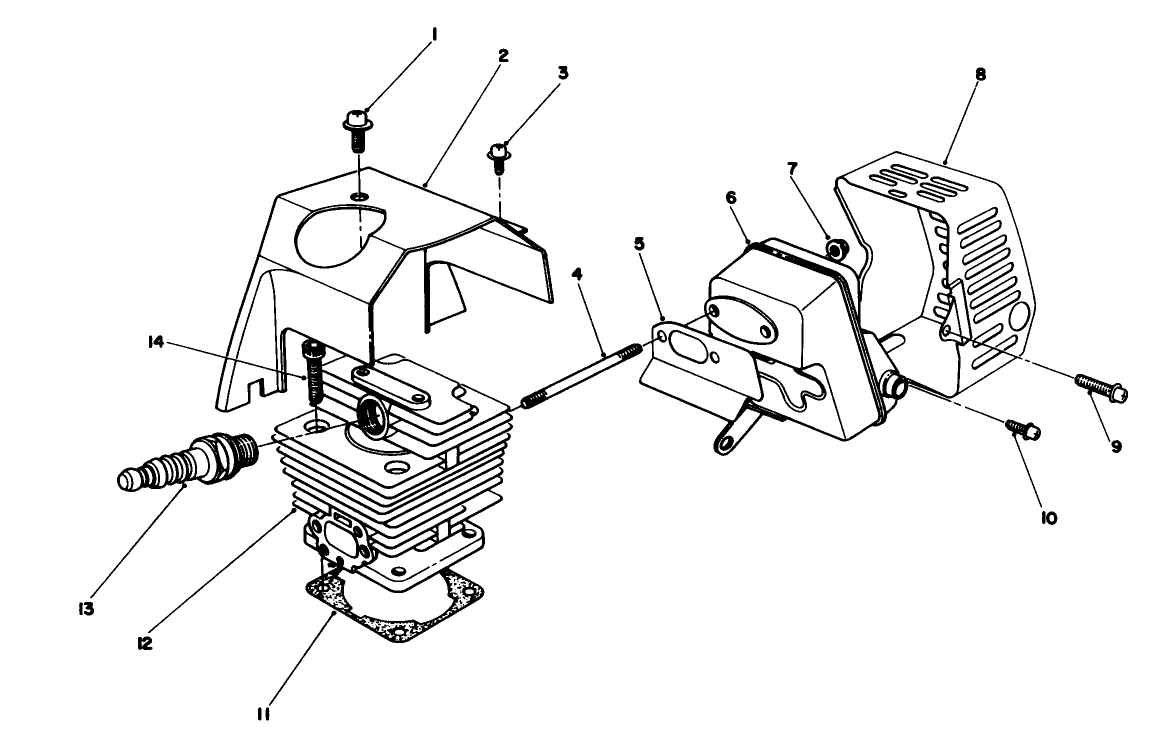 1
2
3
8
7
6
5
4
14
9
10
13
12
11