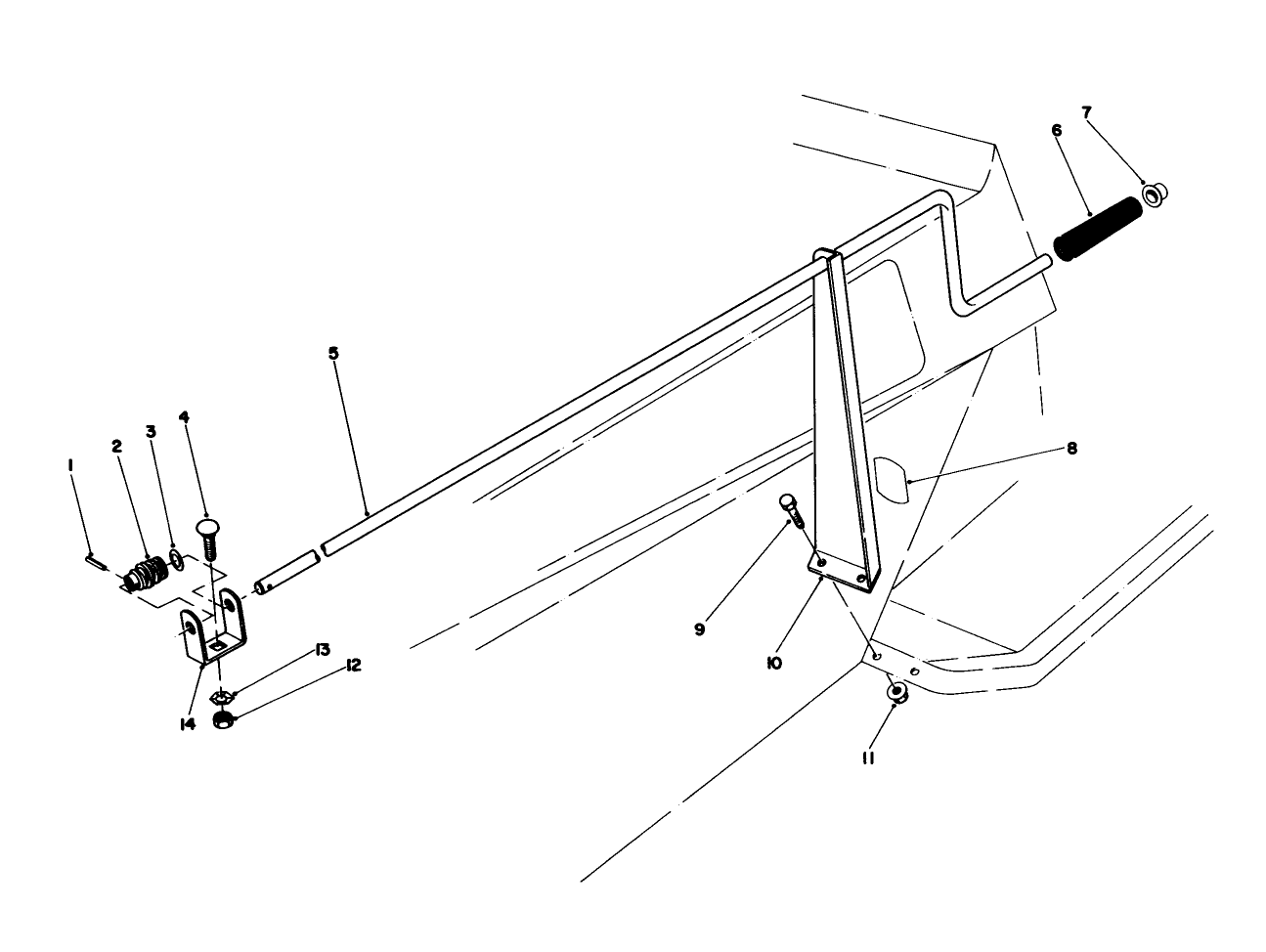 7
6
5
4
3
2
1
8
9
10
13
12
14
11