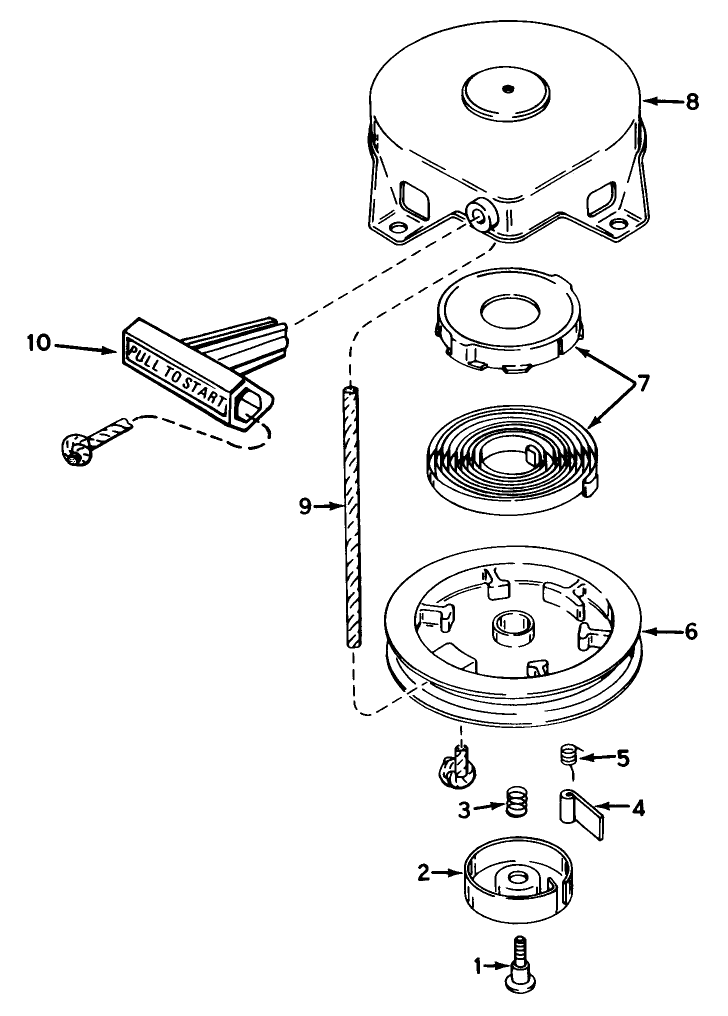 8
10
PULL TO START
7
9
6
5
3
4
2
1