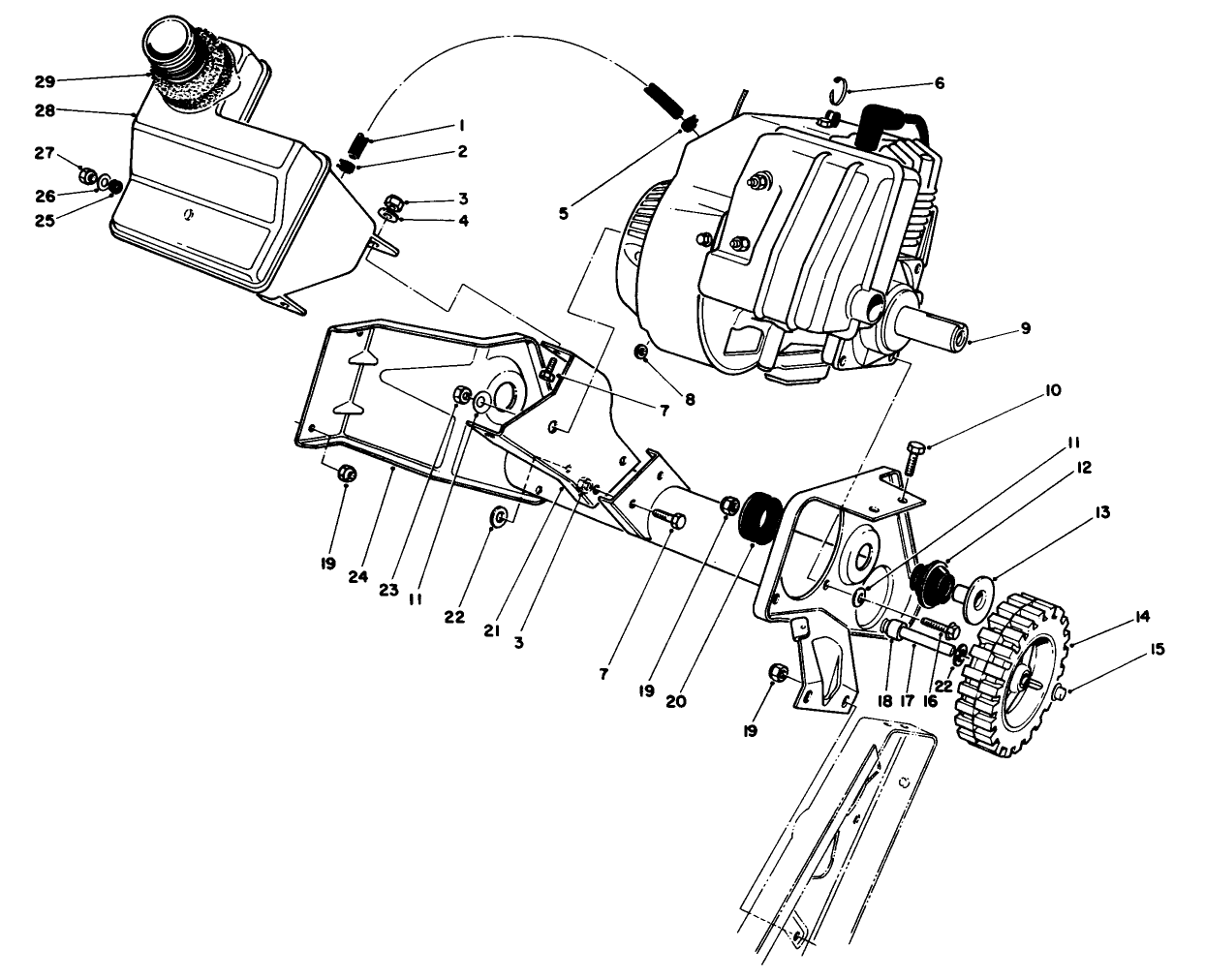 29
28
27
26
25
1
2
3
4
5
6
9
8
7
10
11
12
13
14
15
19
24
23
11
22
21
3
7
19
20
19
18
17
16
22