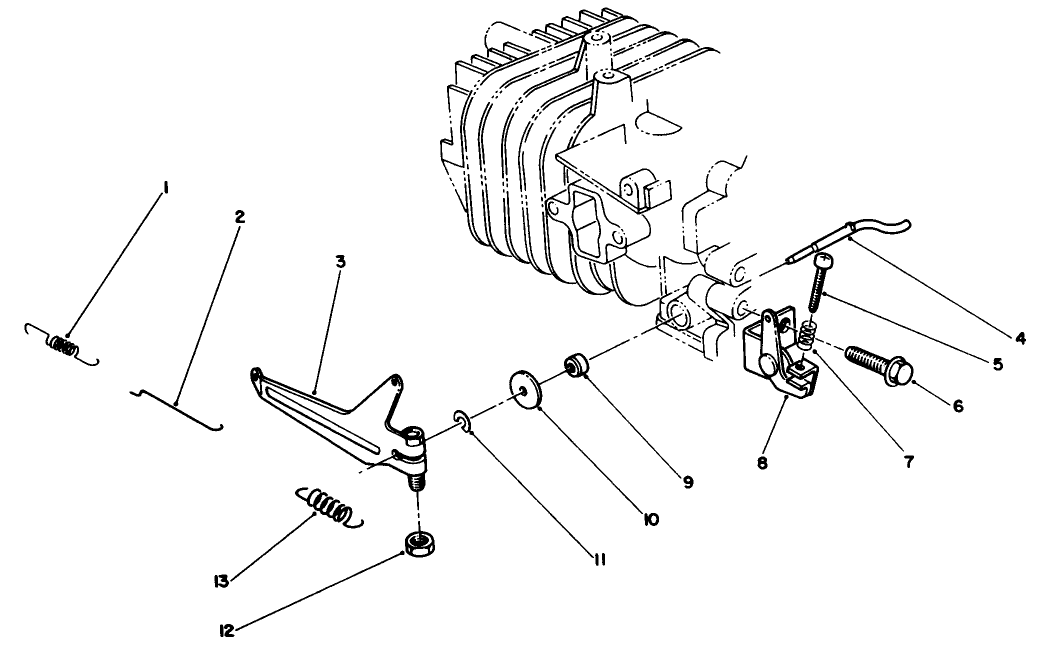 1
2
3
4
5
6
7
8
9
10
11
13
12