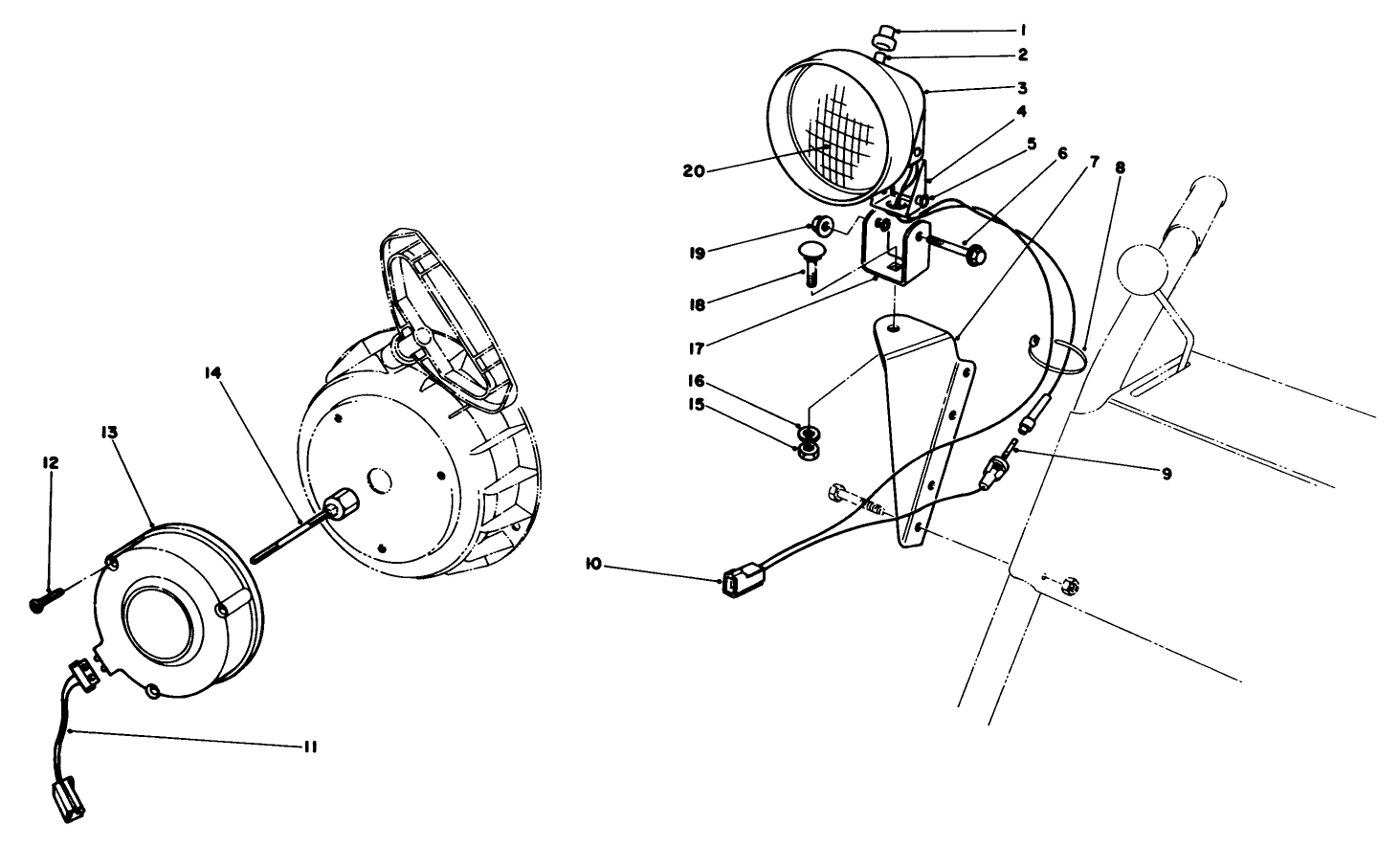 1
2
3
4
5
6
7
8
20
19
18
17
16
15
9
10
14
13
12
11