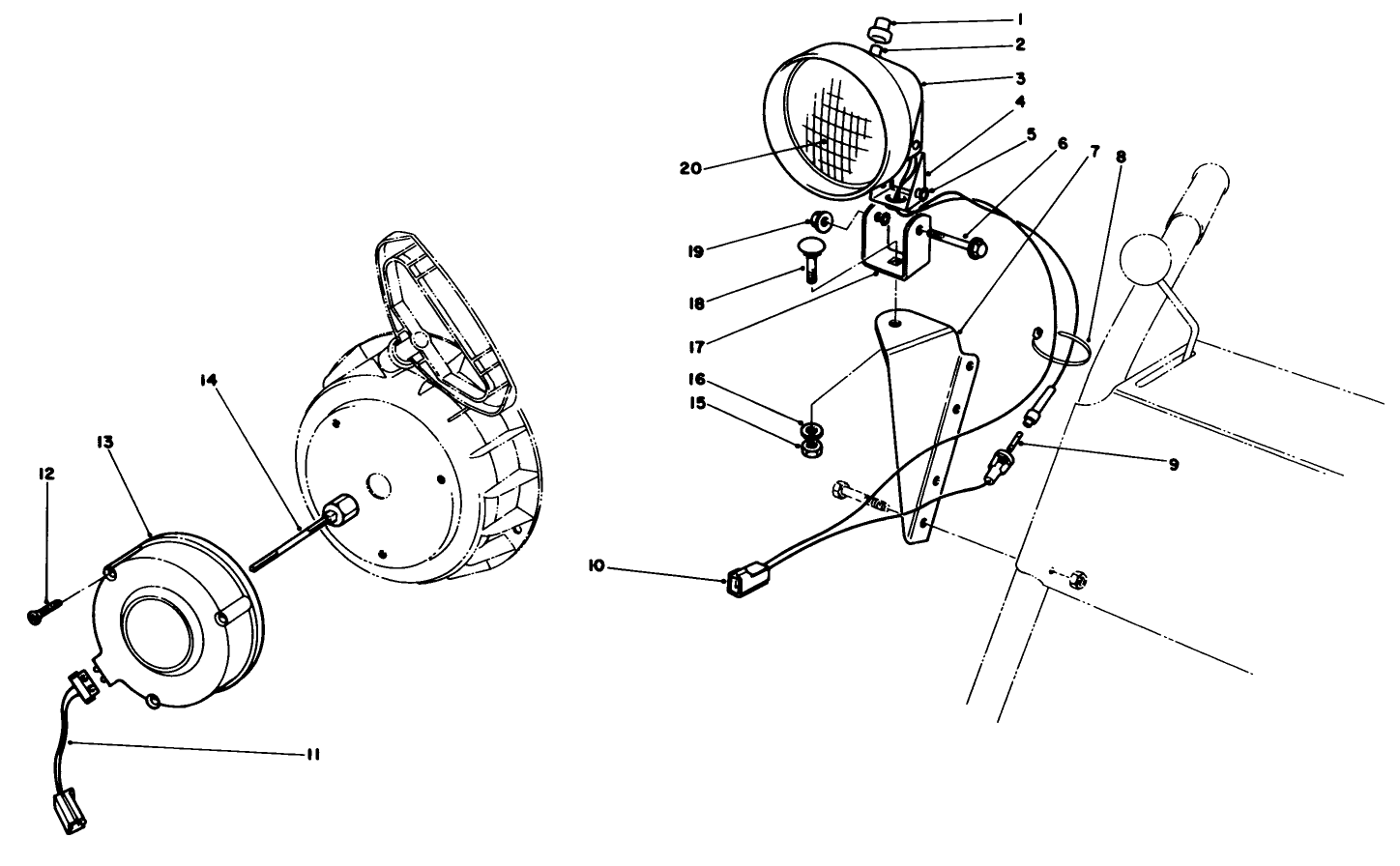 1
2
3
4
5
6
7
8
20
19
18
17
16
15
9
10
14
13
12
11